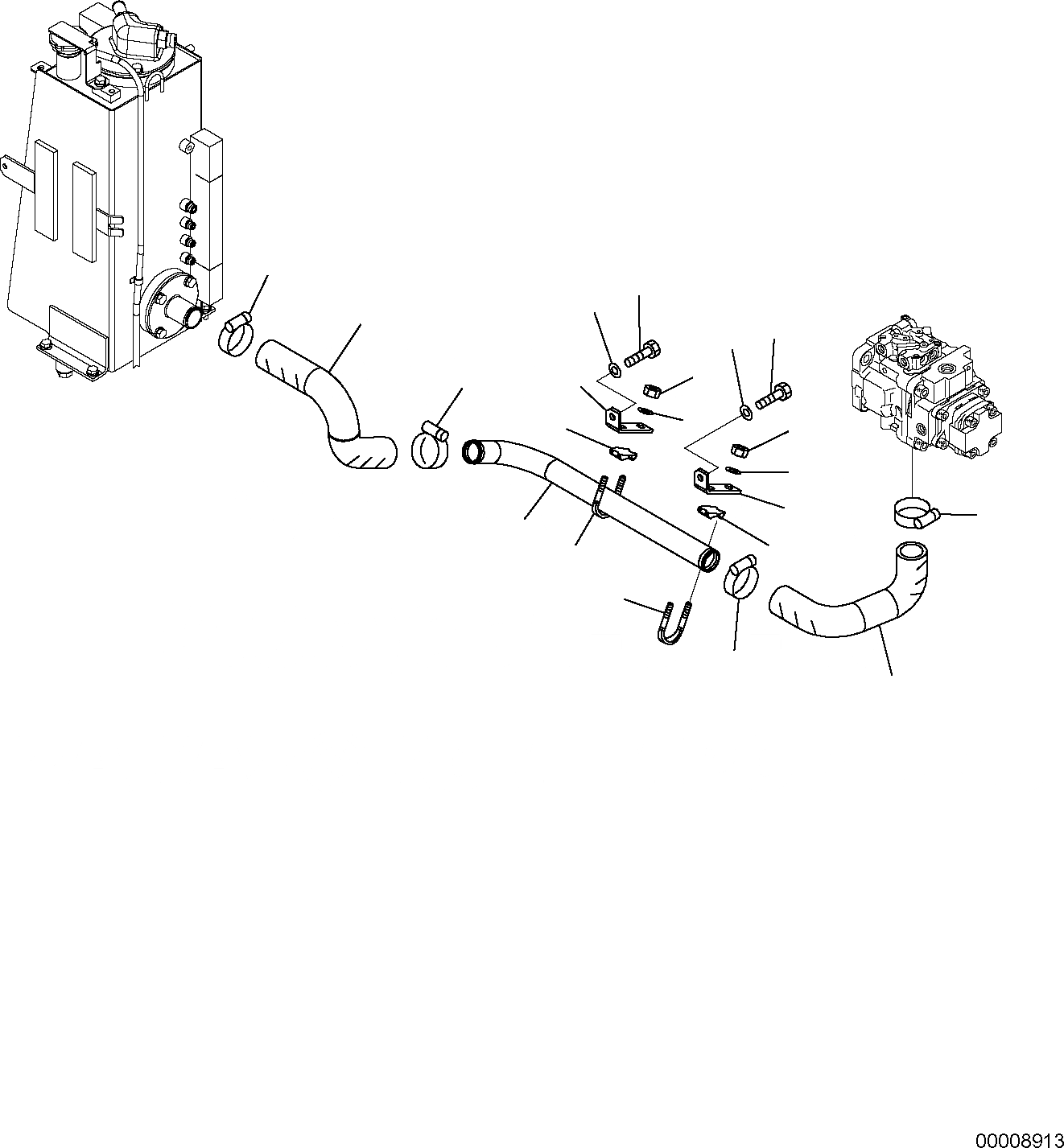 00008913