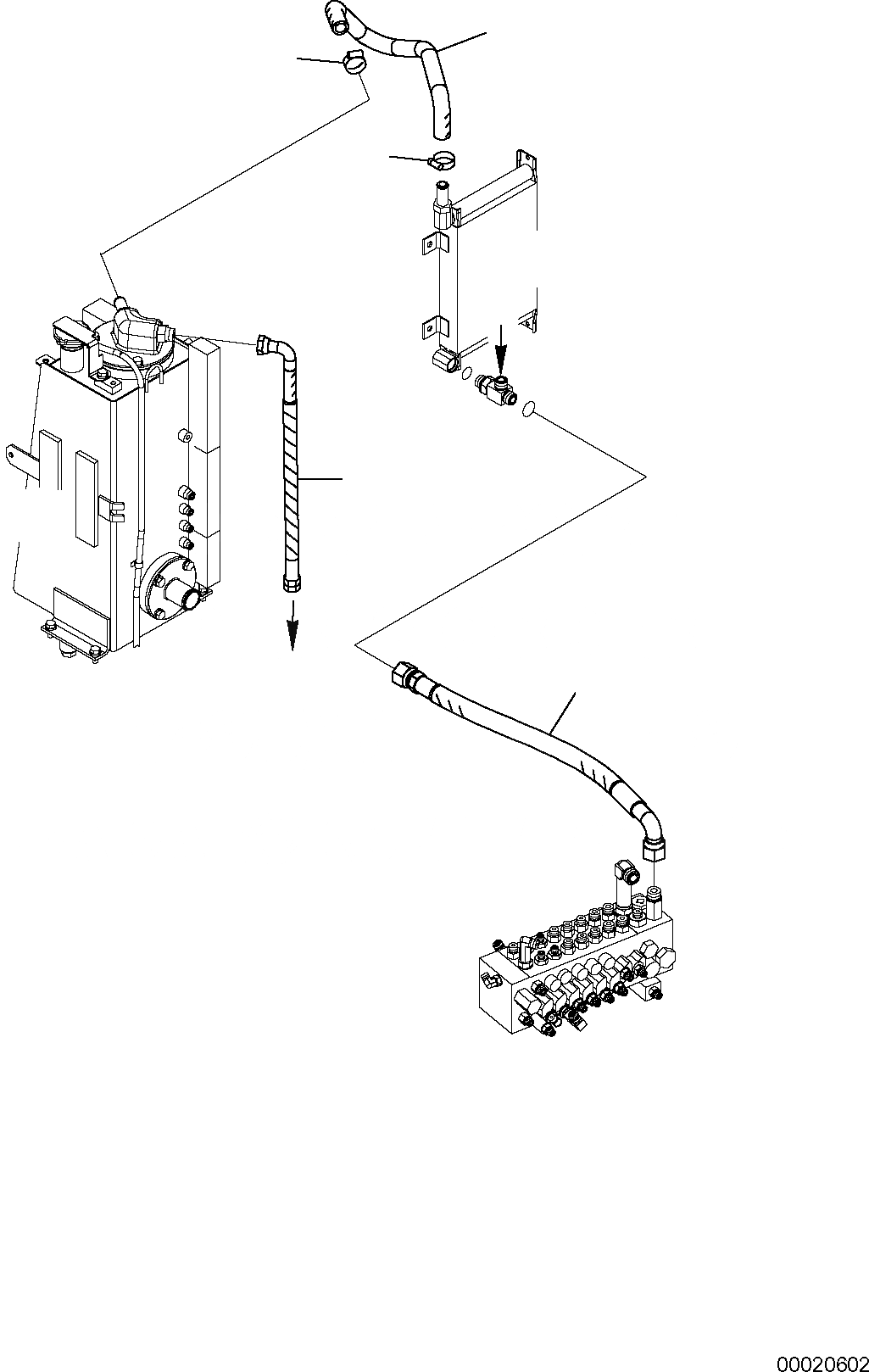 00020602