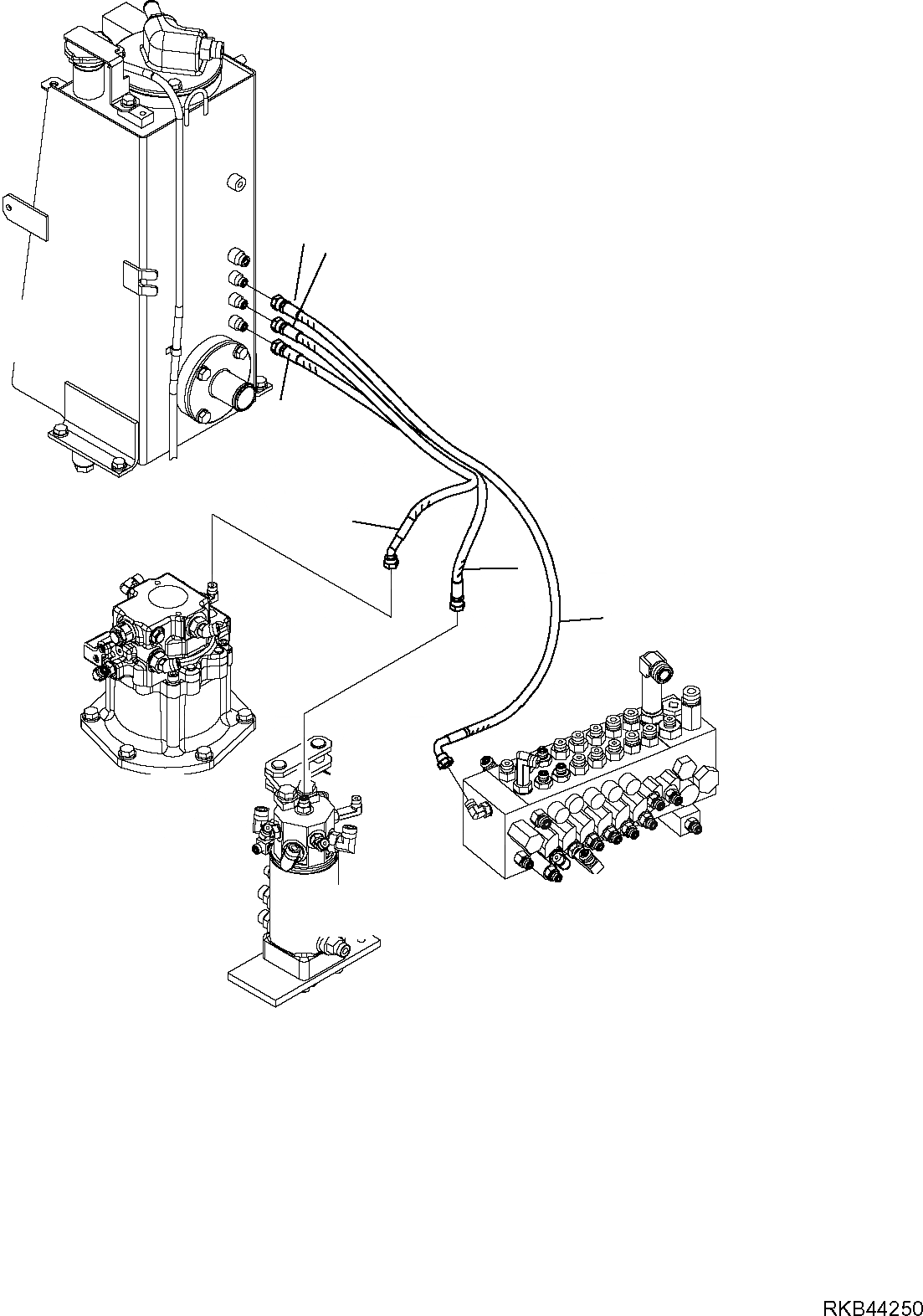 RKB44250