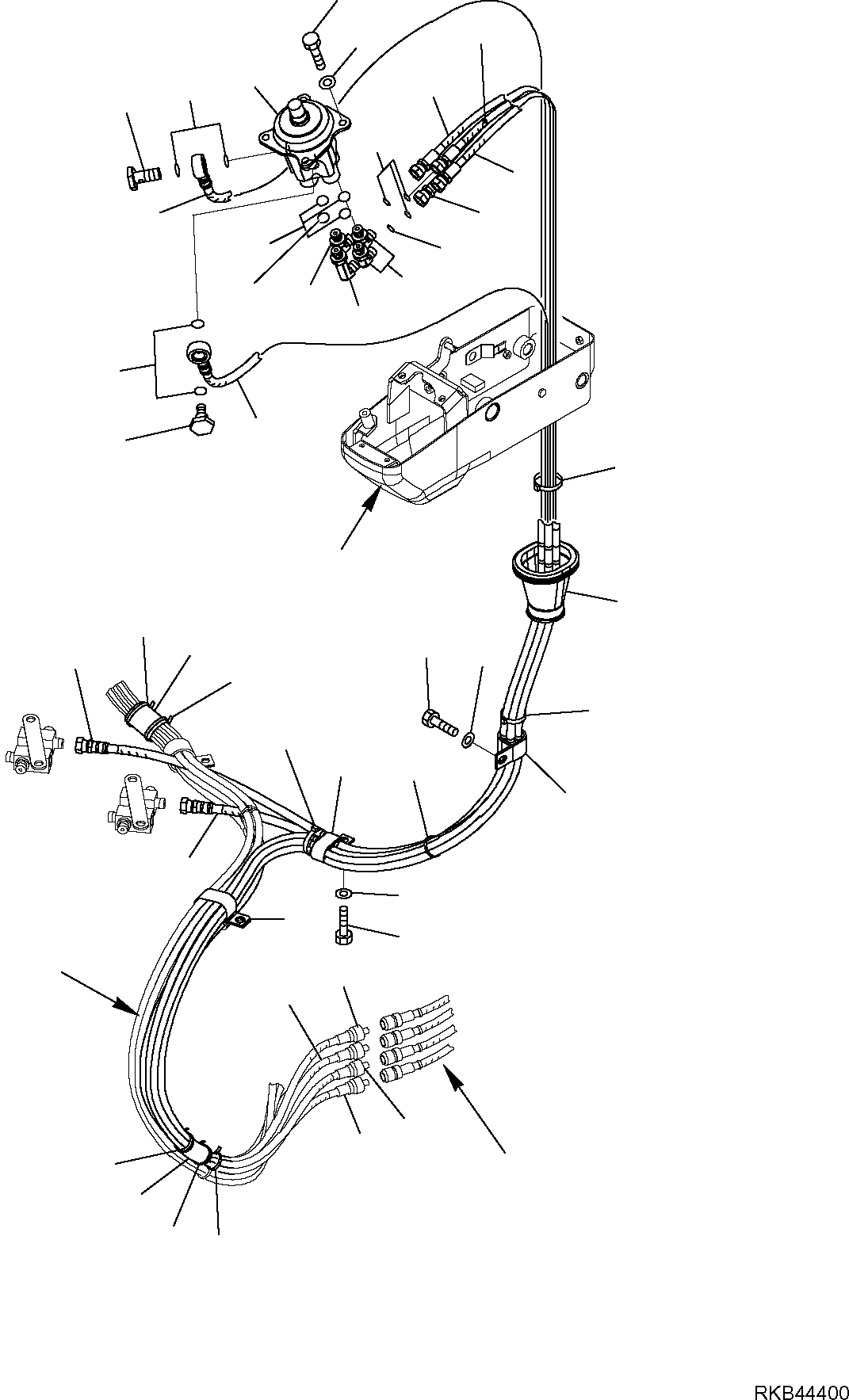 RKB44400