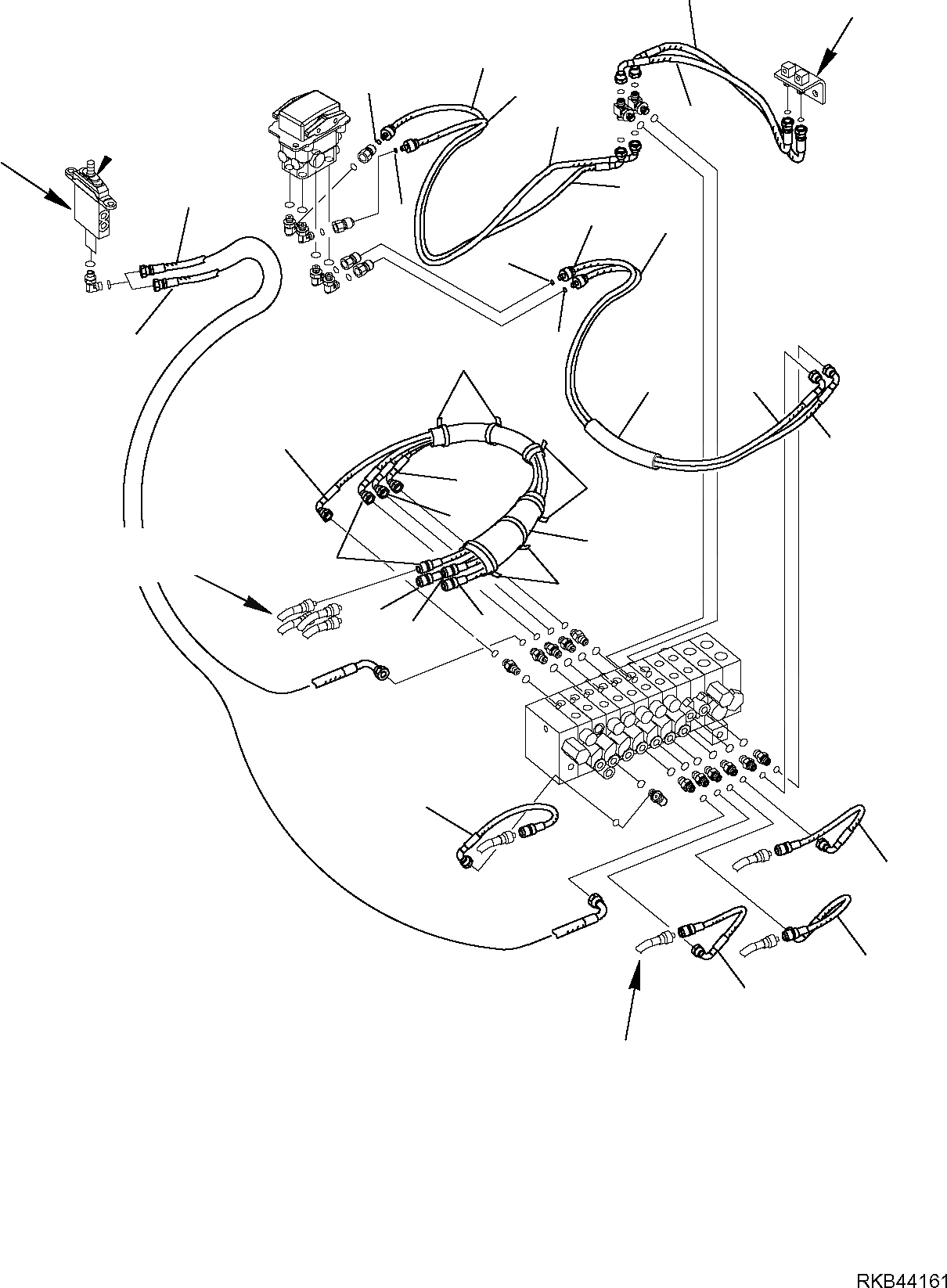 RKB44161