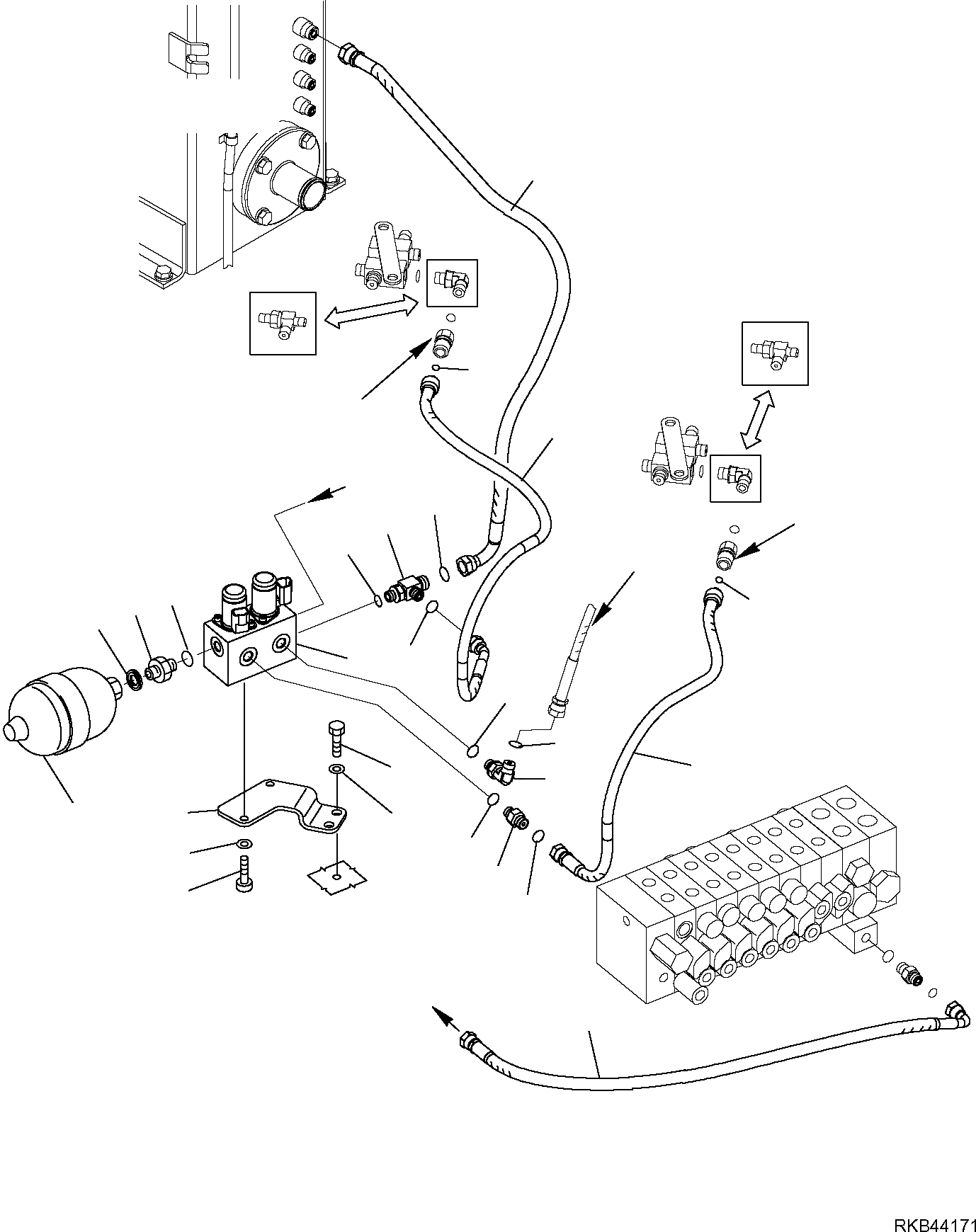 RKB44171