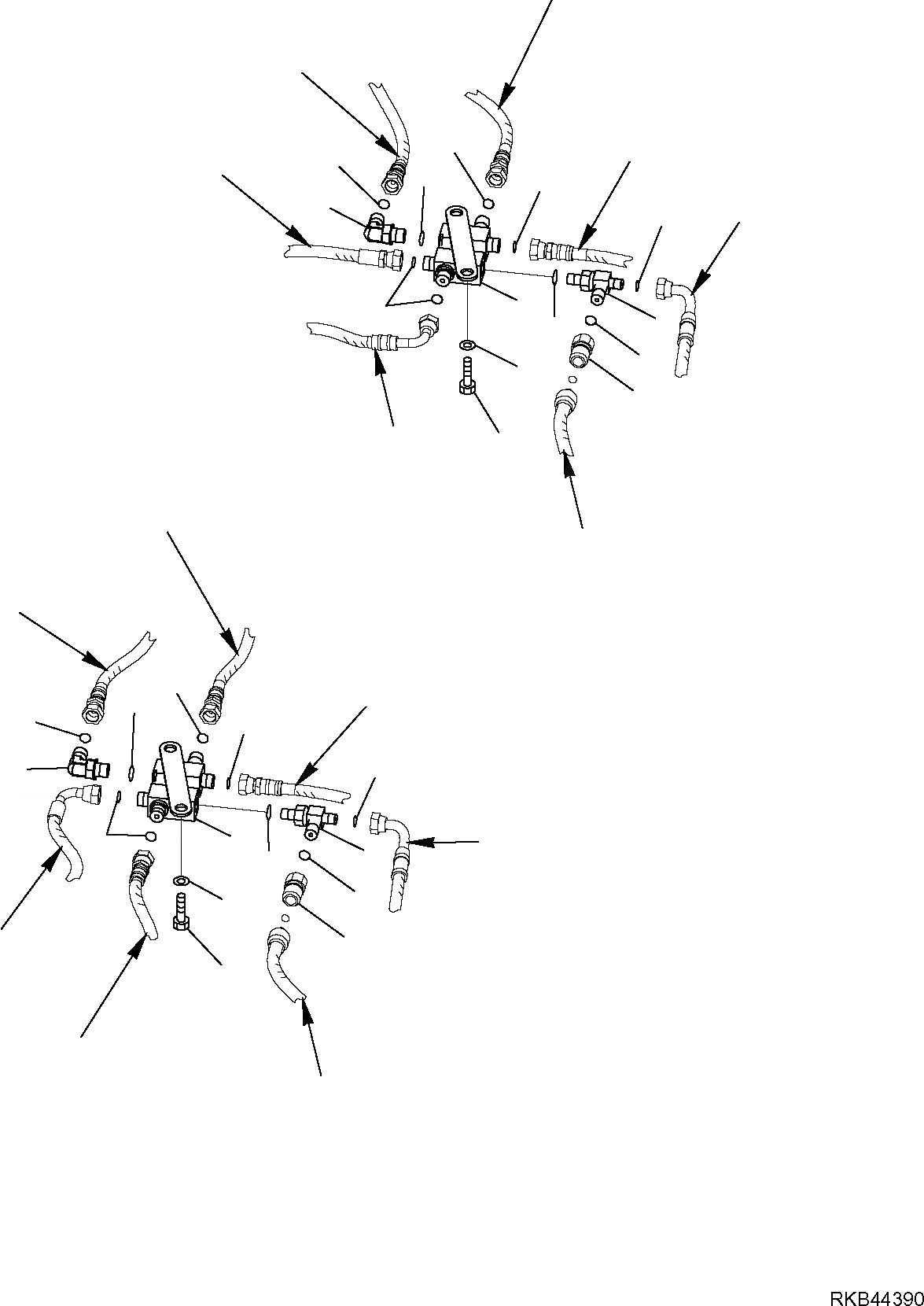 RKB44390