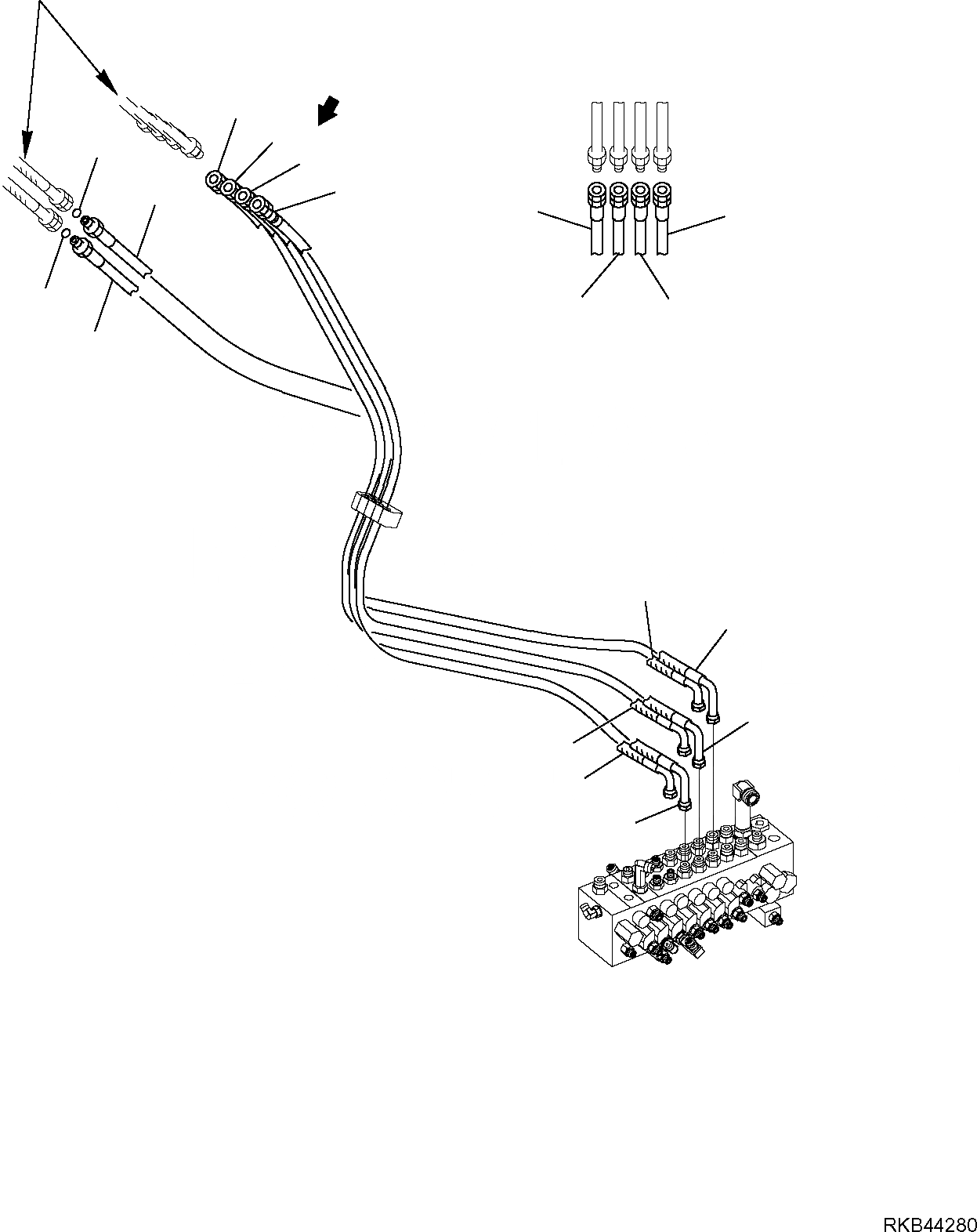 RKB44280