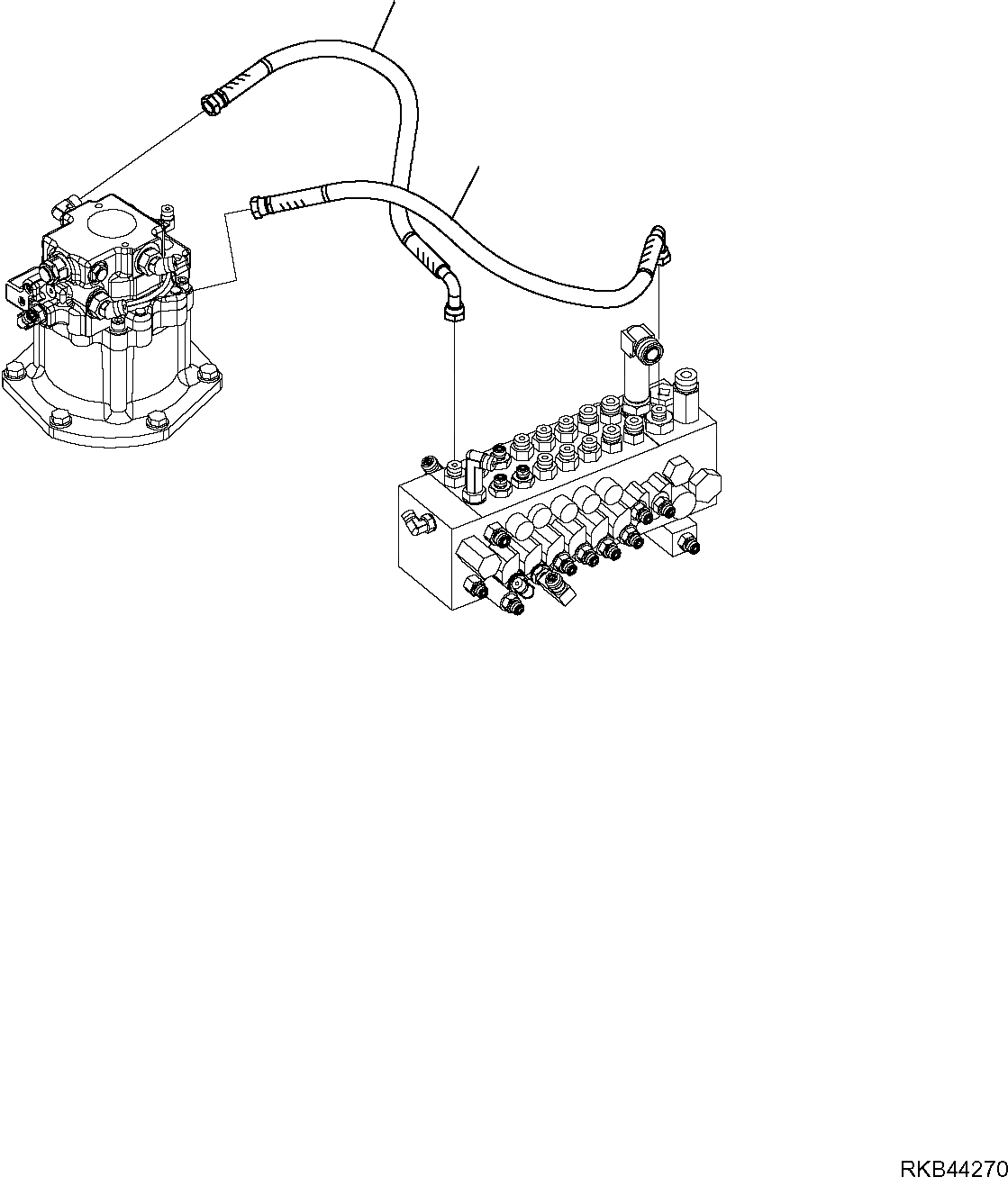 RKB44270