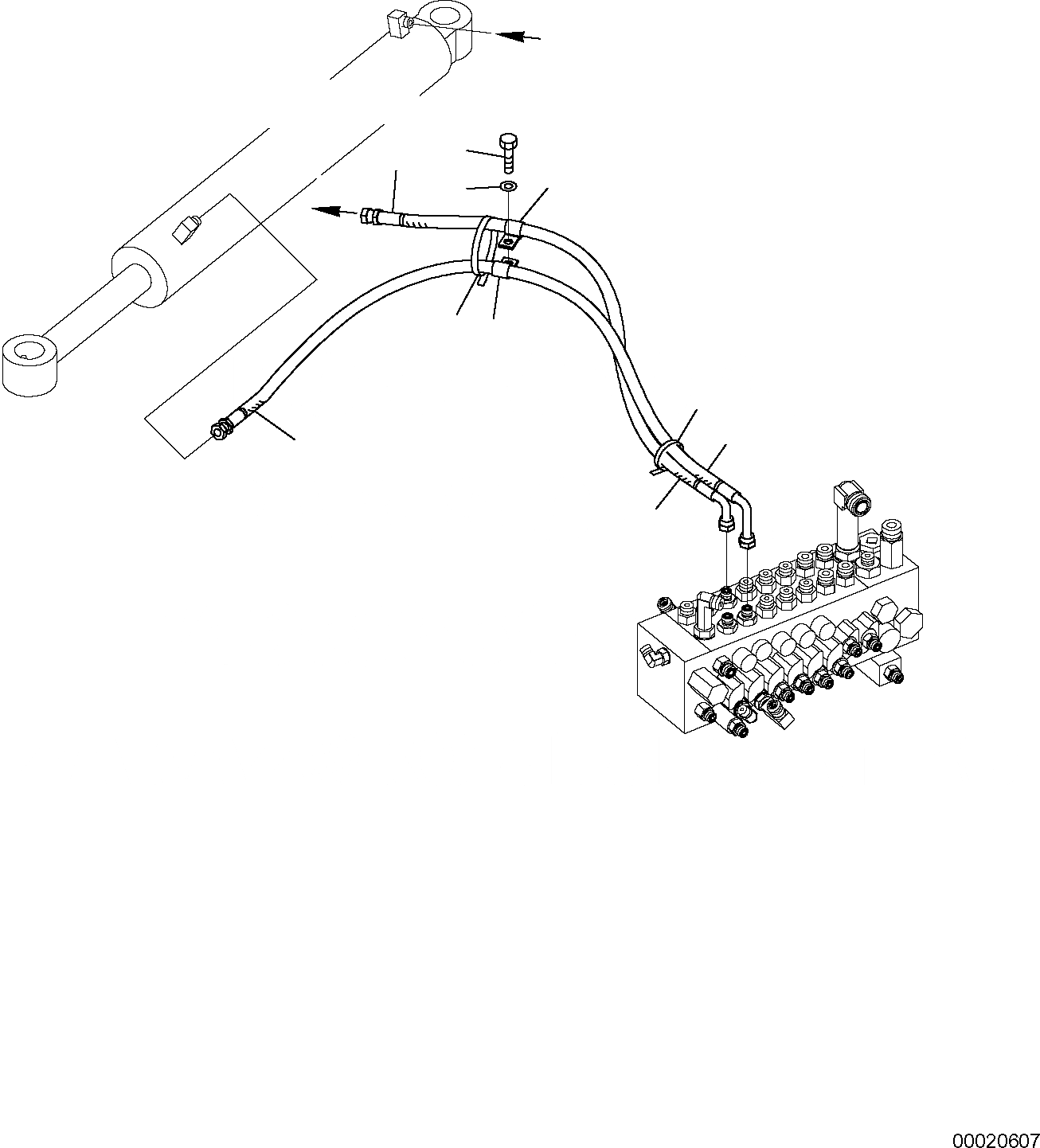 00020607