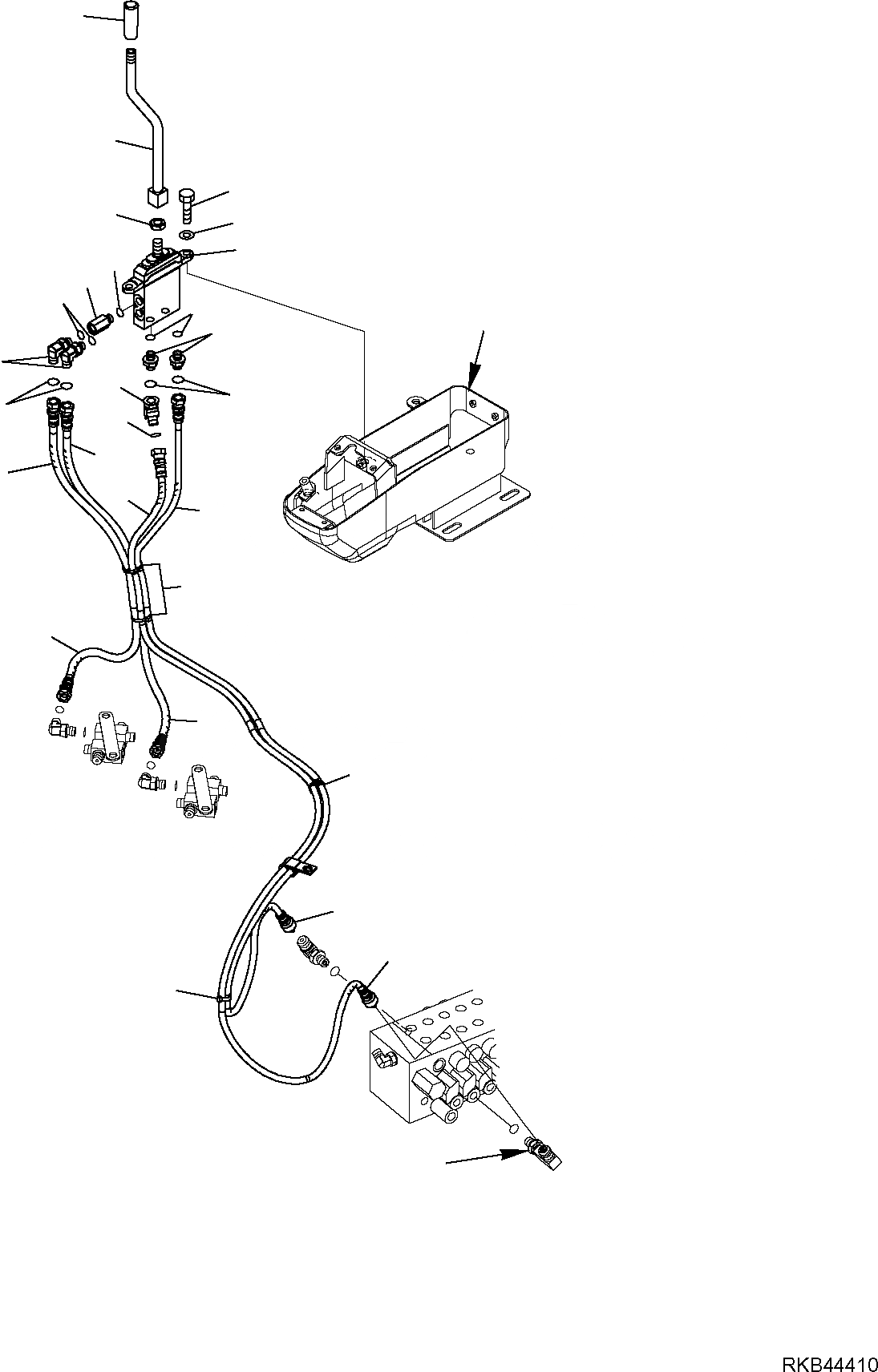 RKB44410