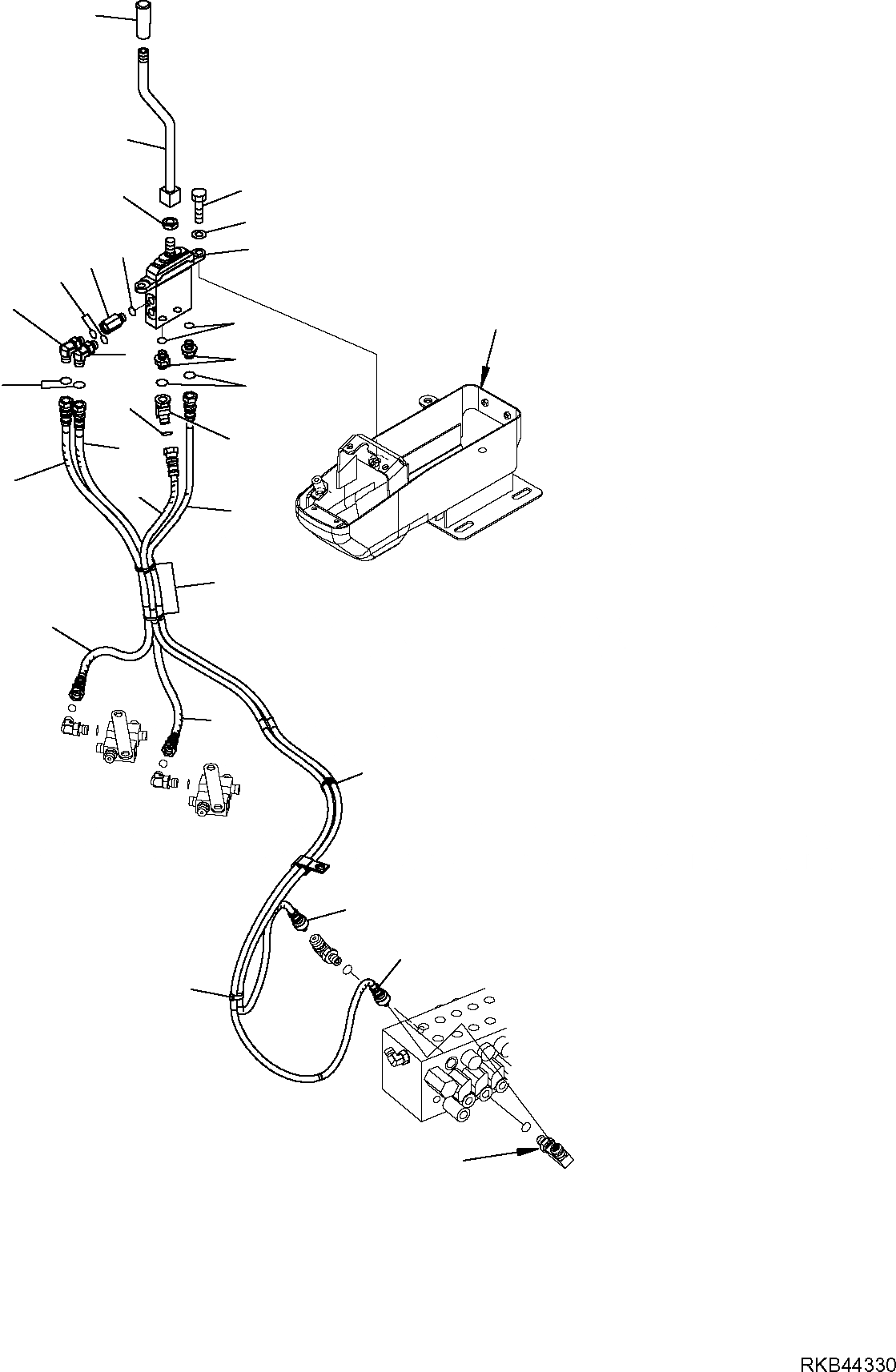 RKB44330