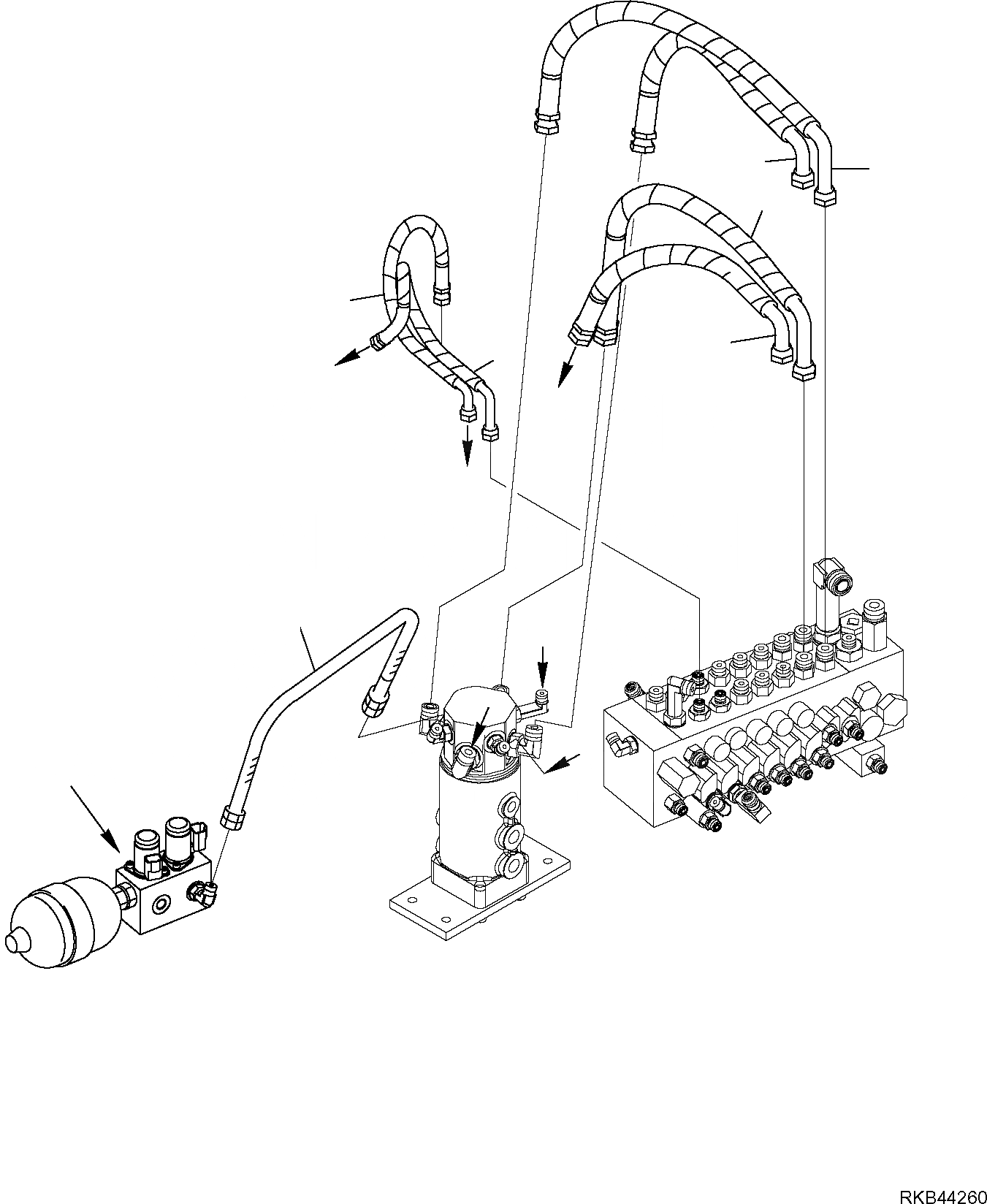 RKB44260