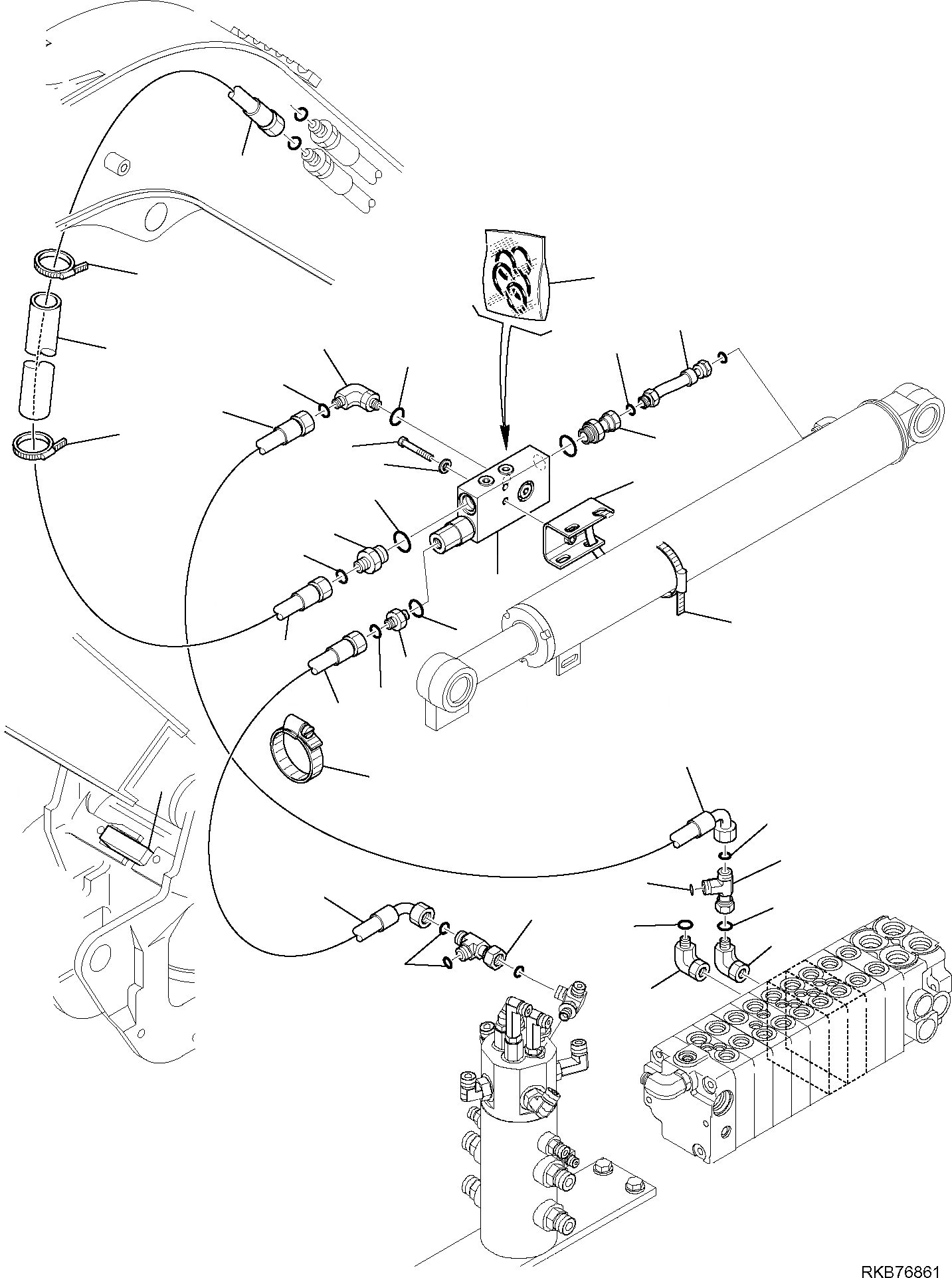 RKB76861