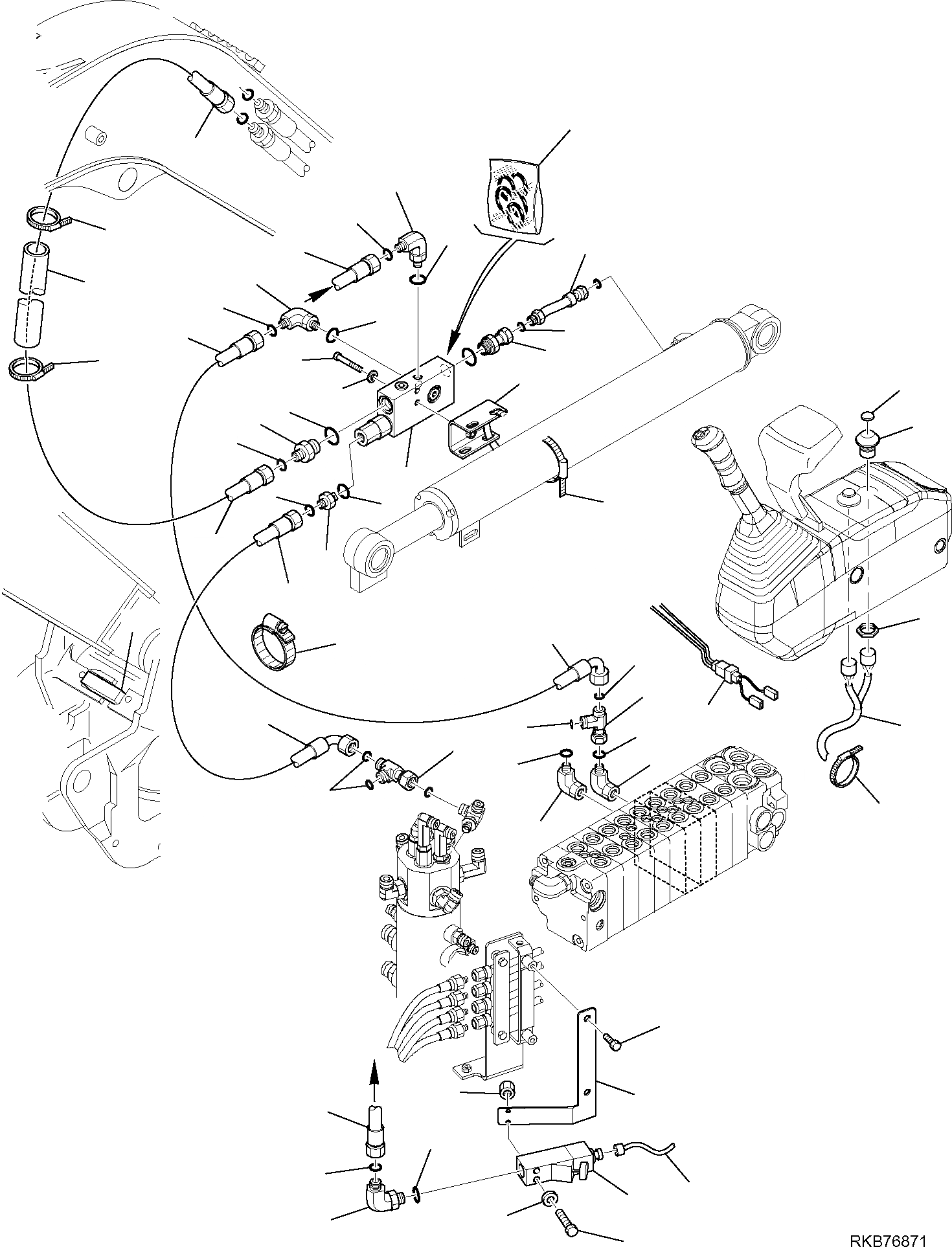 RKB76871