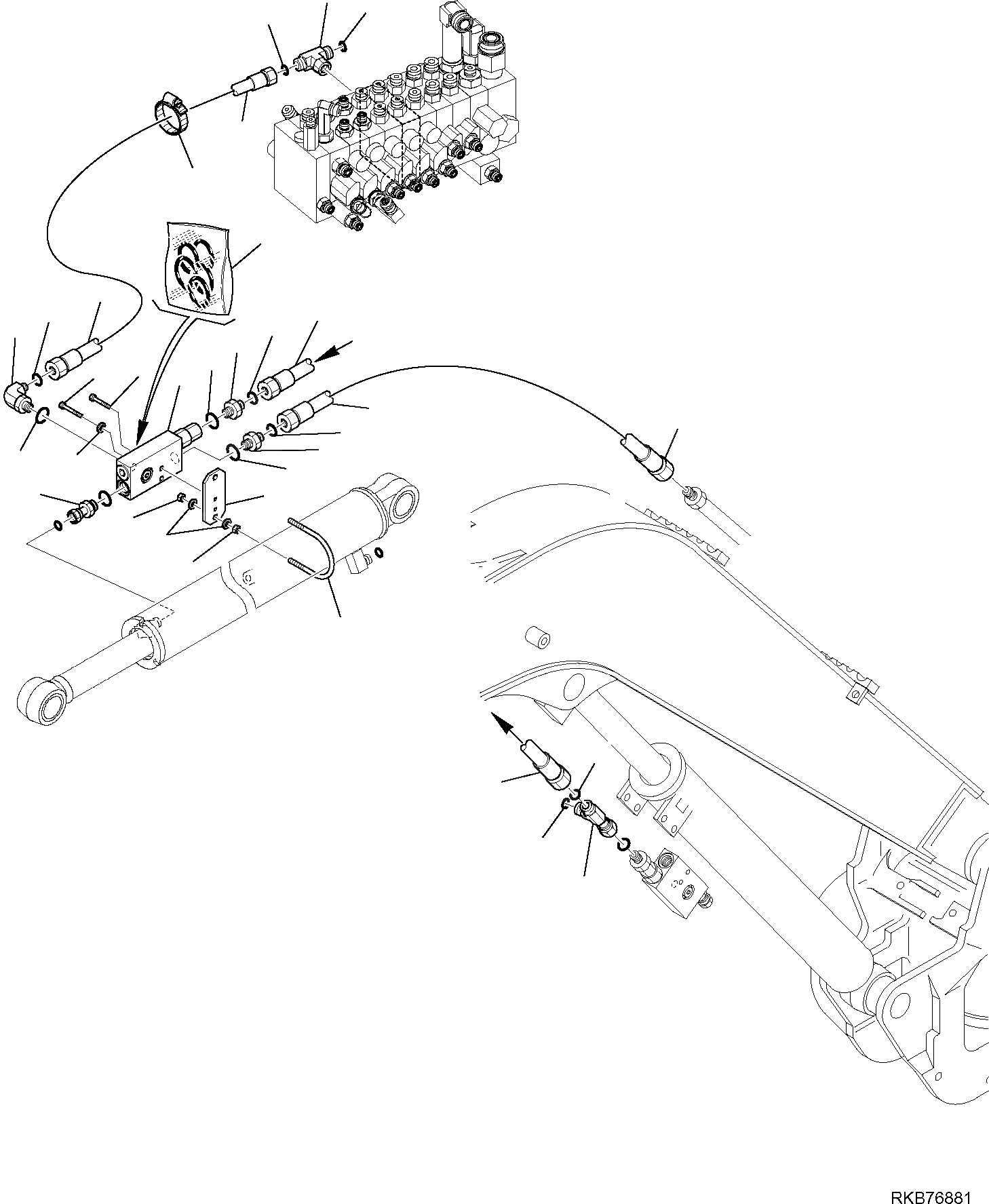 RKB76881