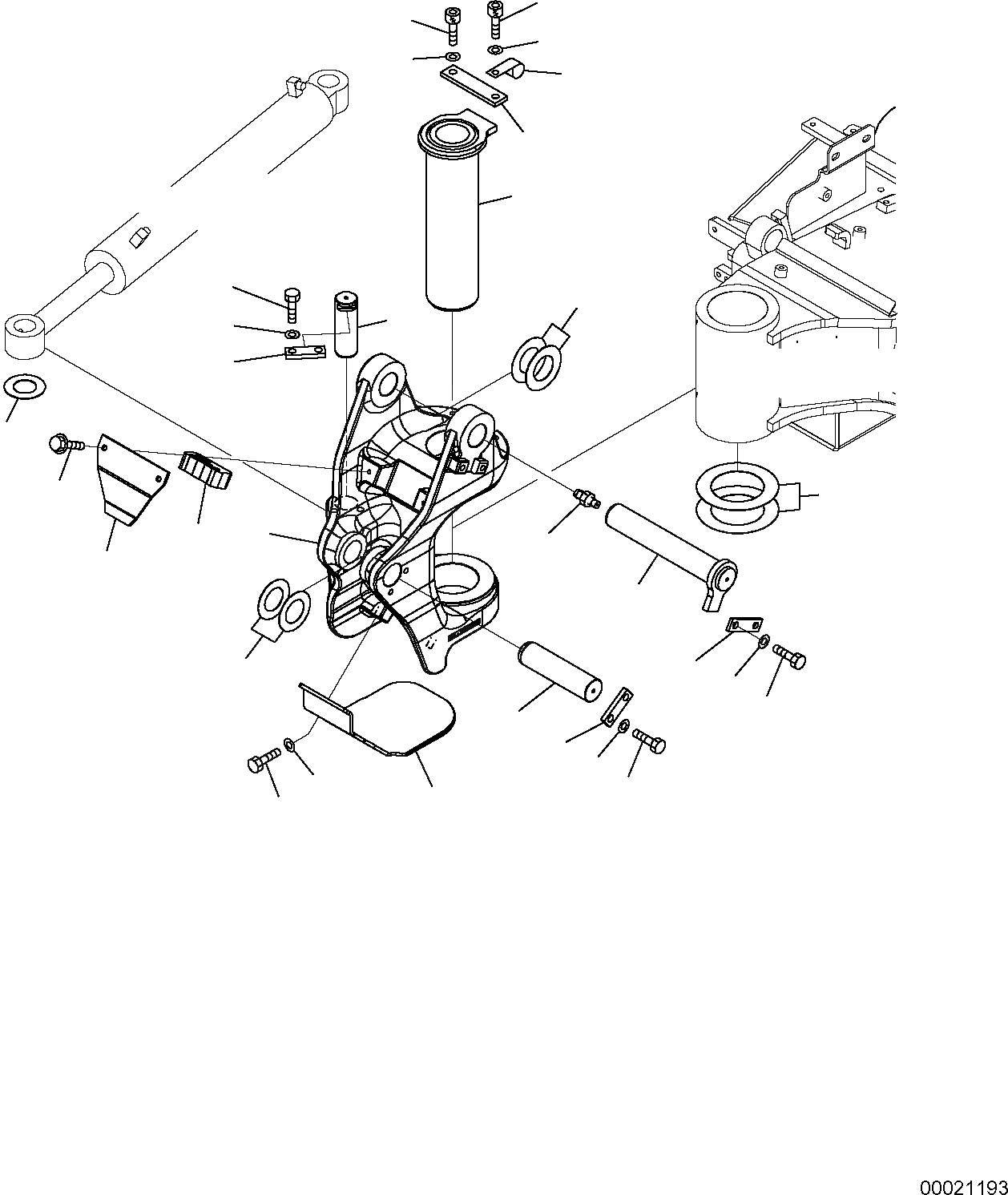 00021193