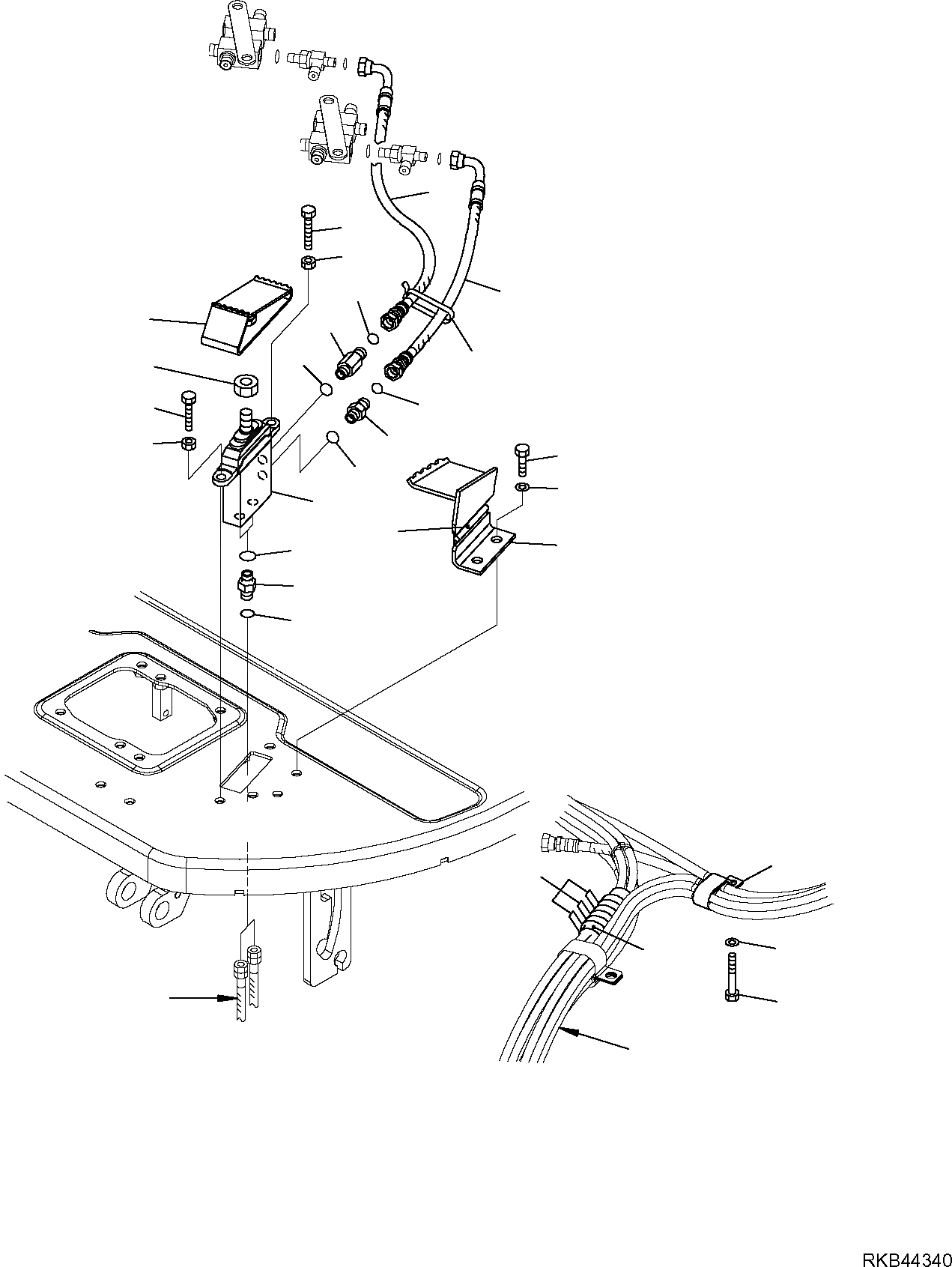 RKB44340