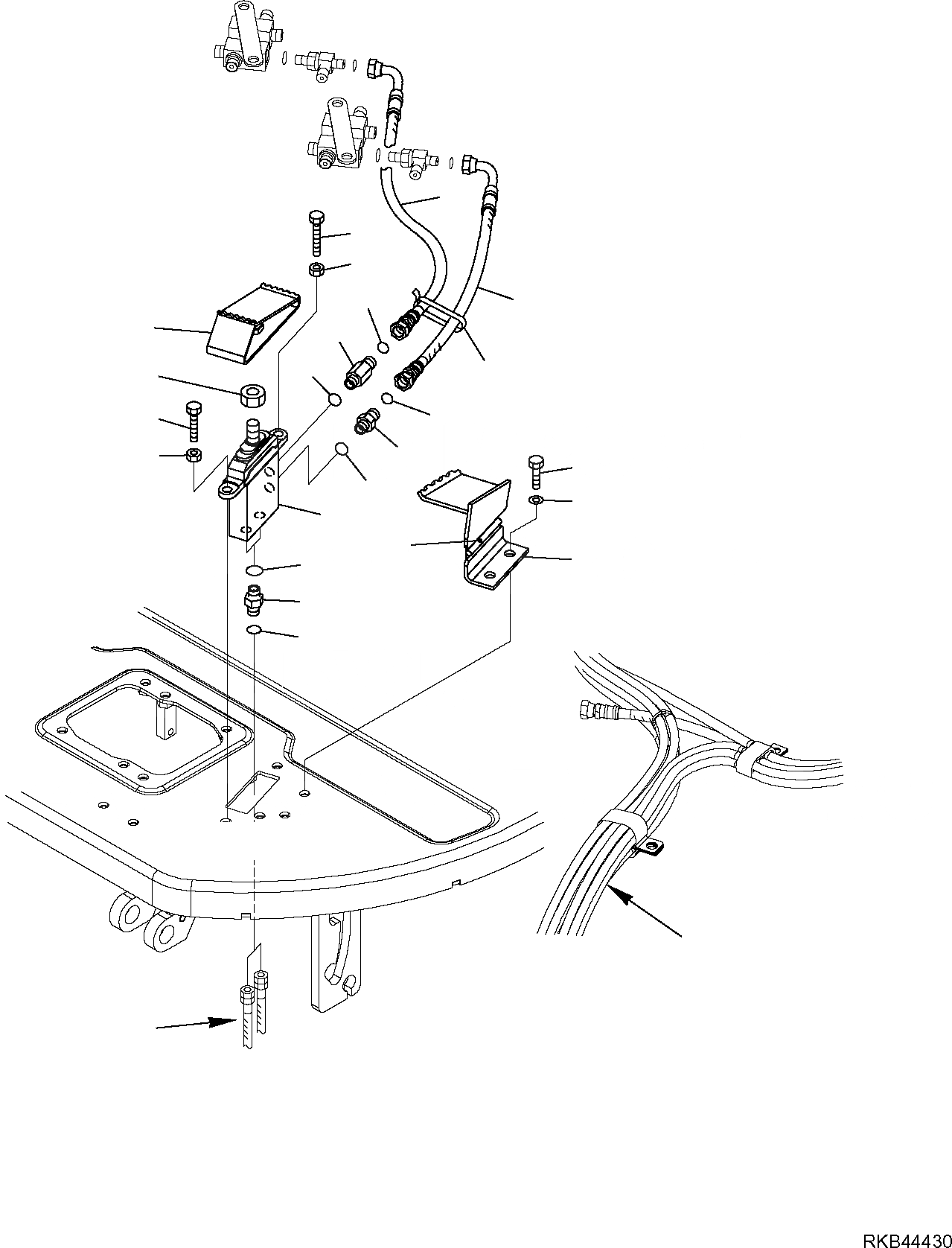 RKB44430