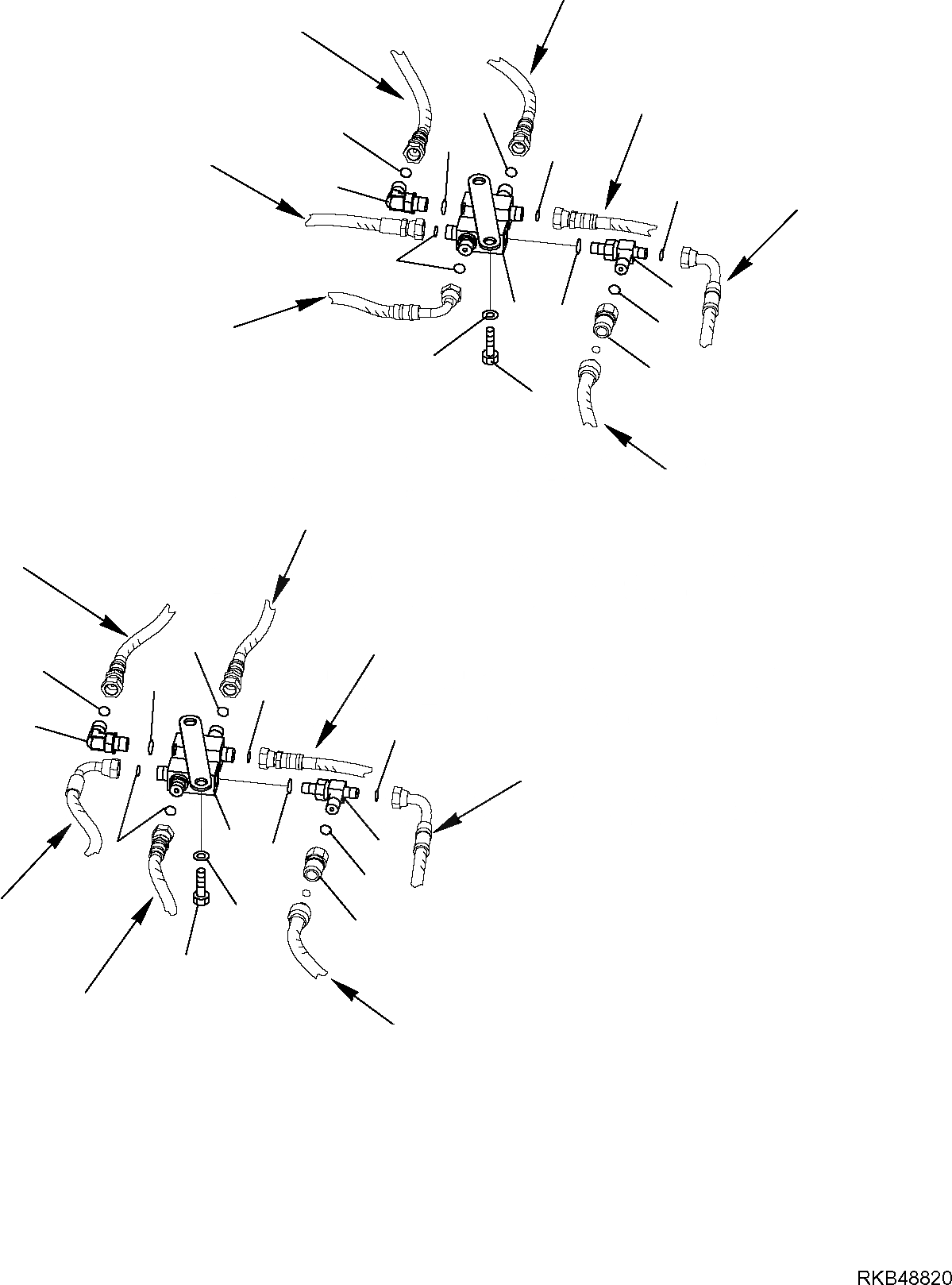 RKB48820