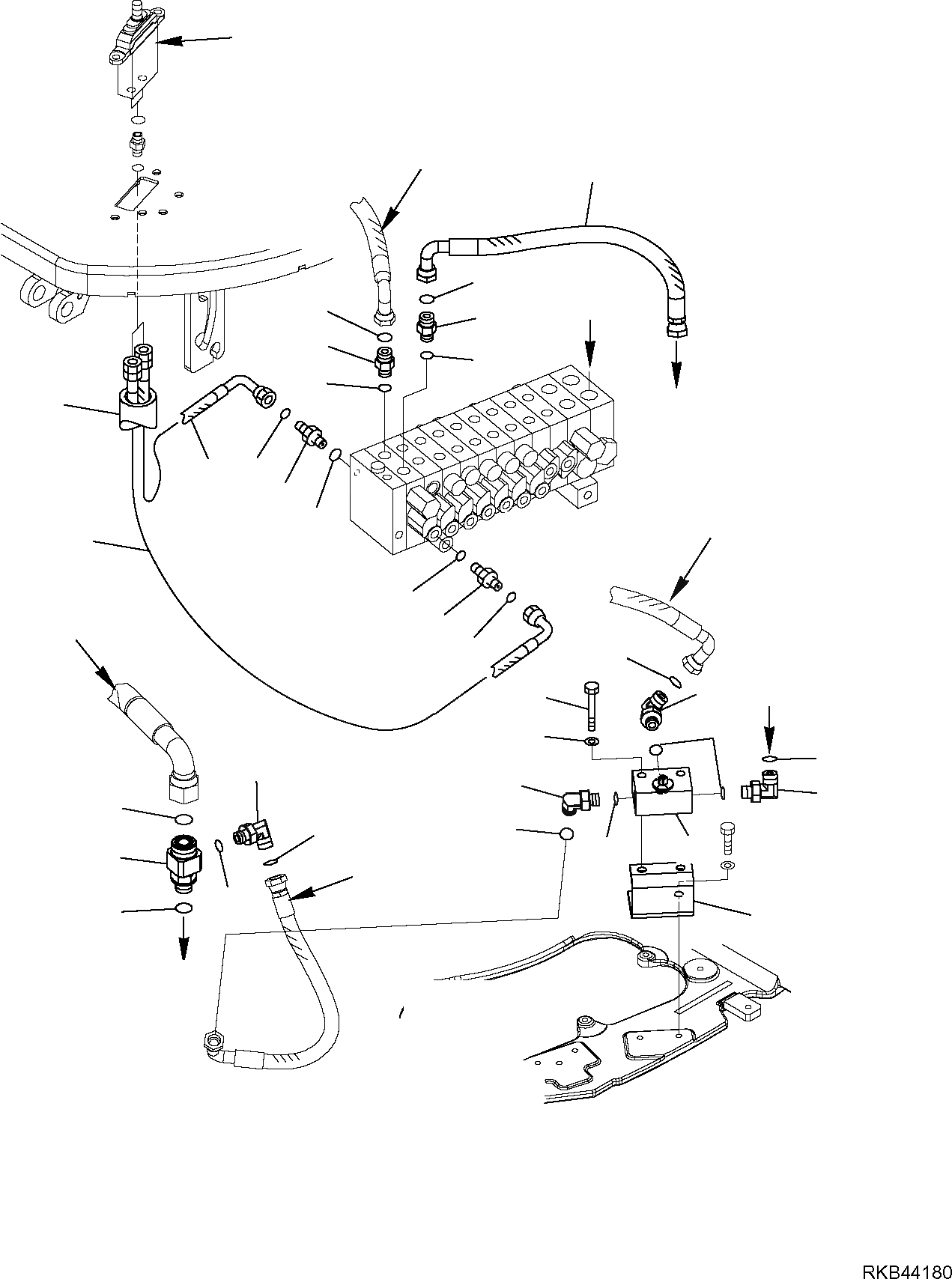 RKB44180