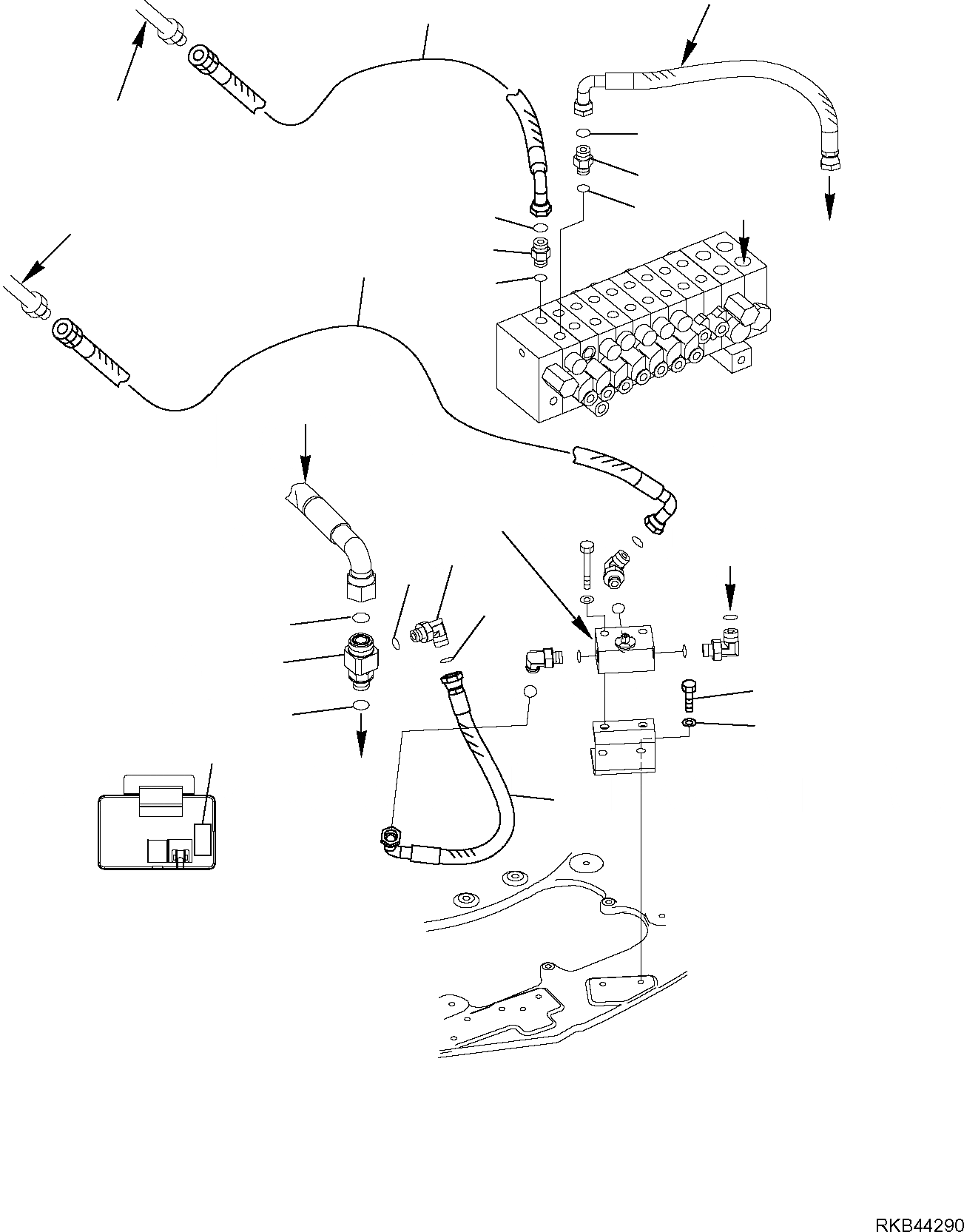 RKB44290