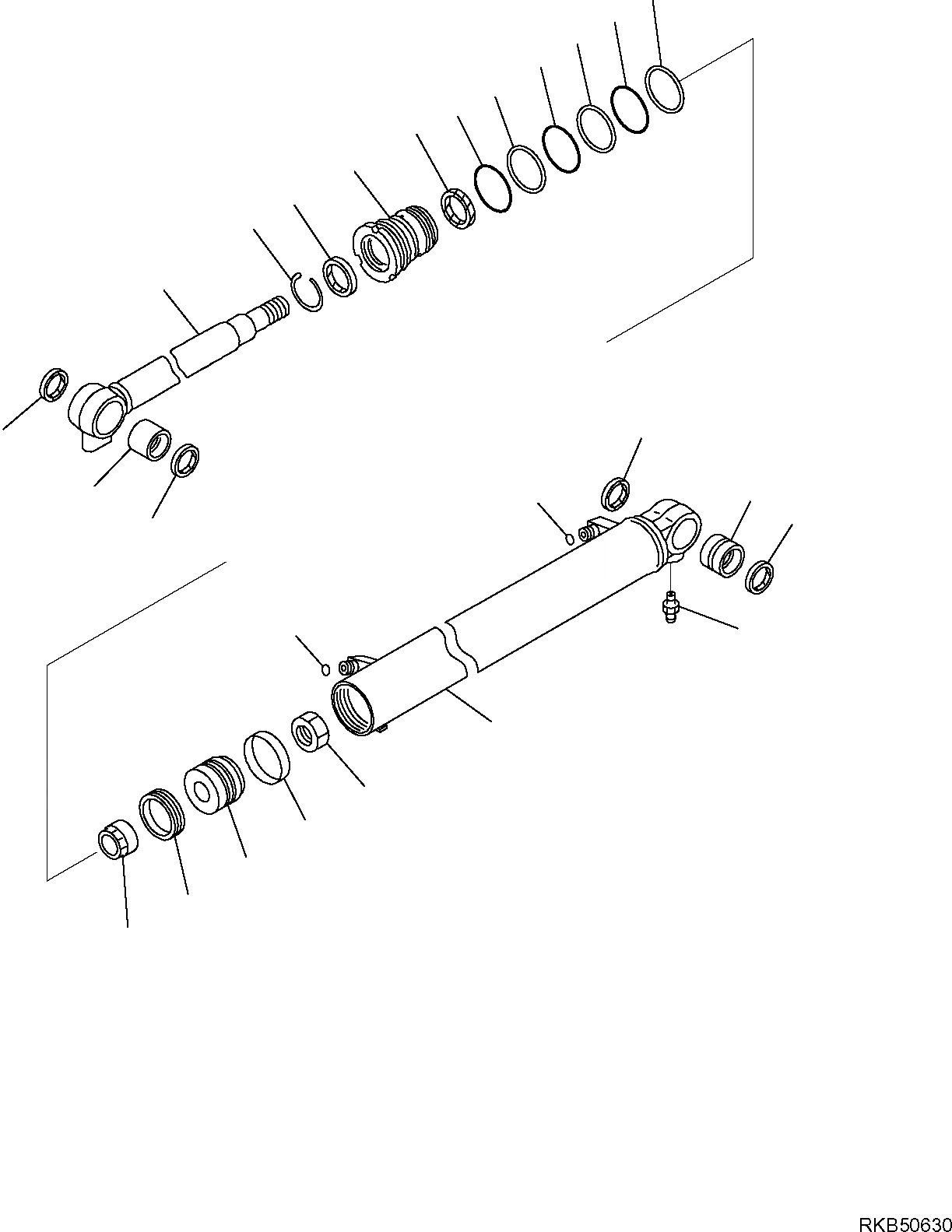 RKB50630