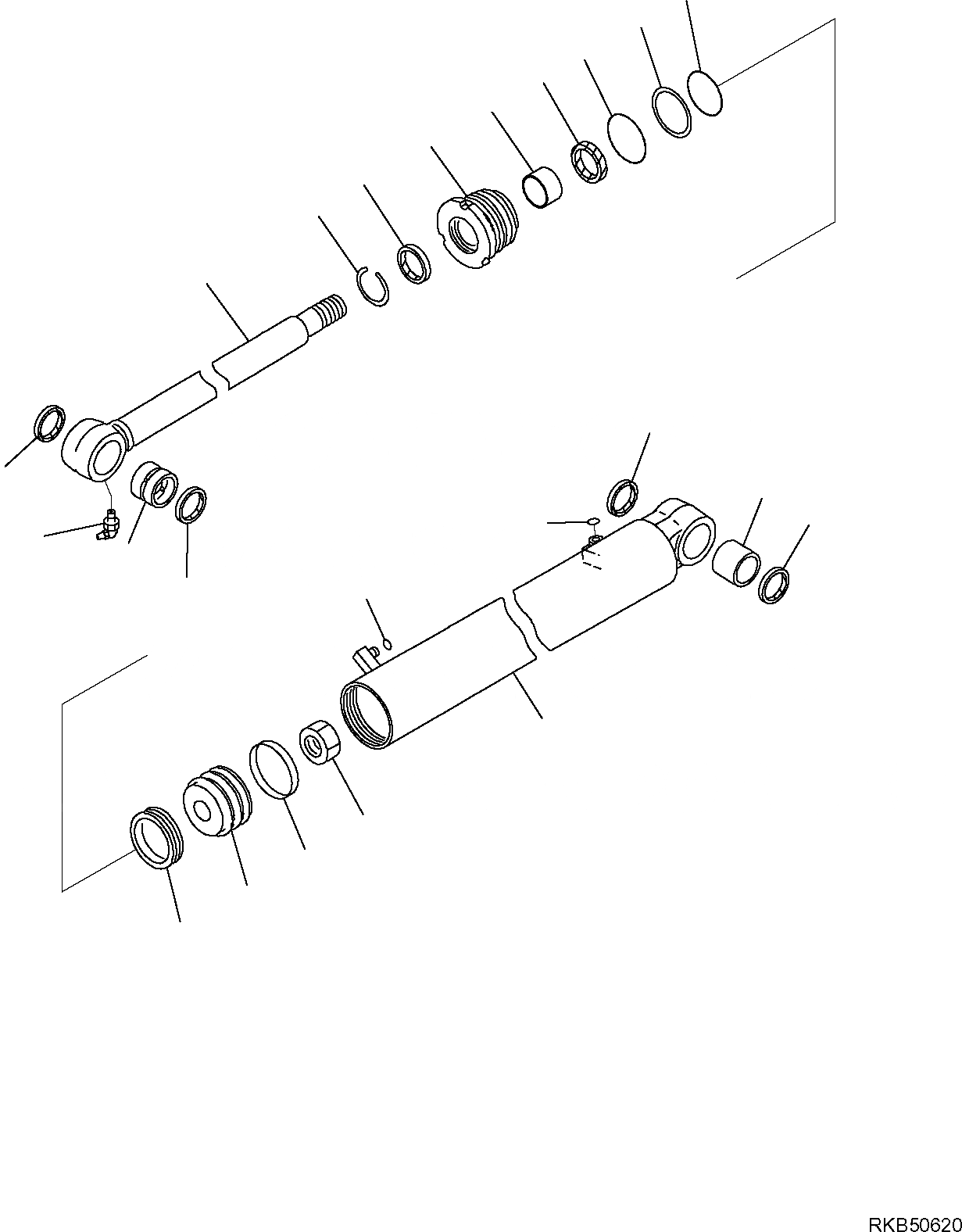 RKB50620