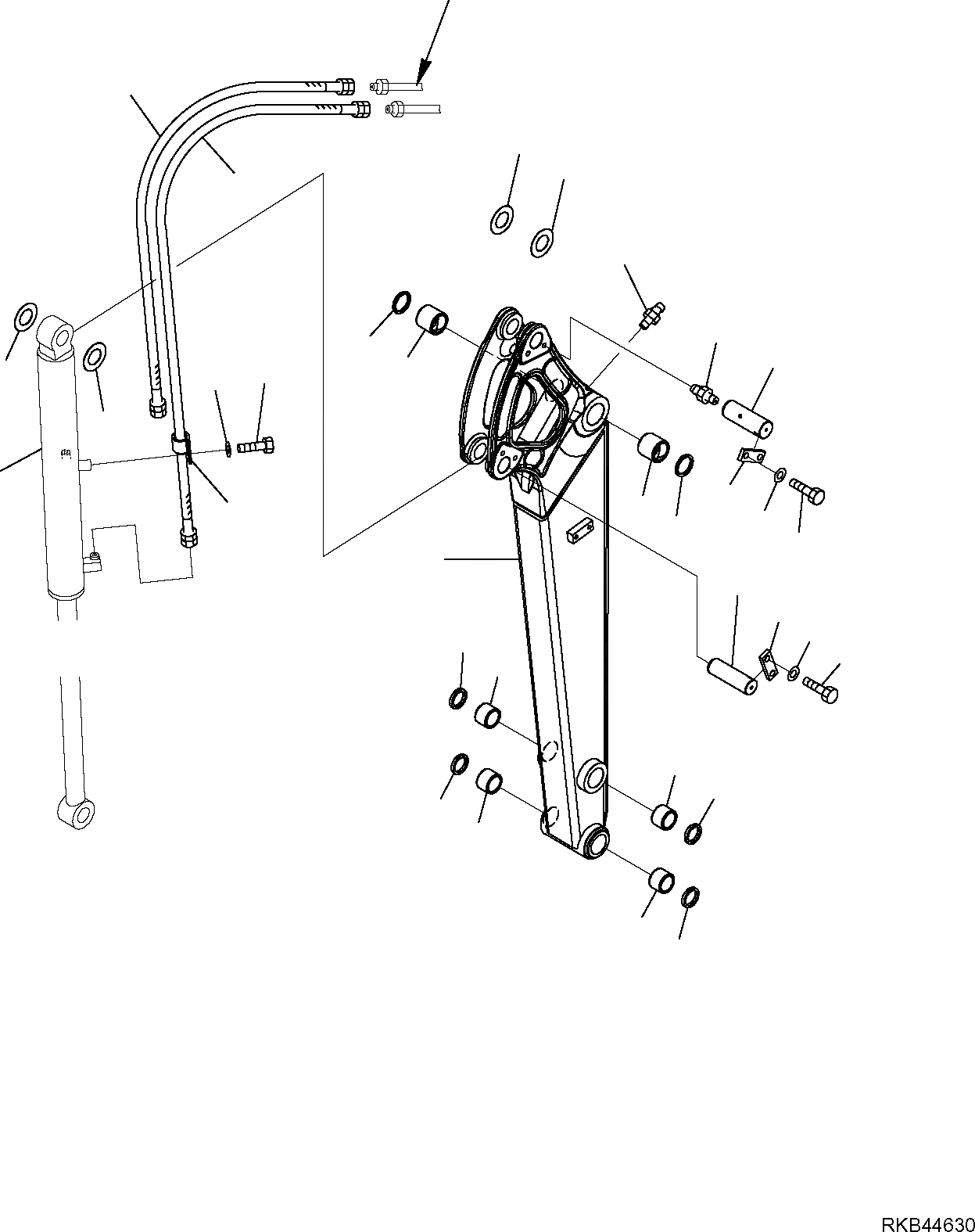 RKB44630