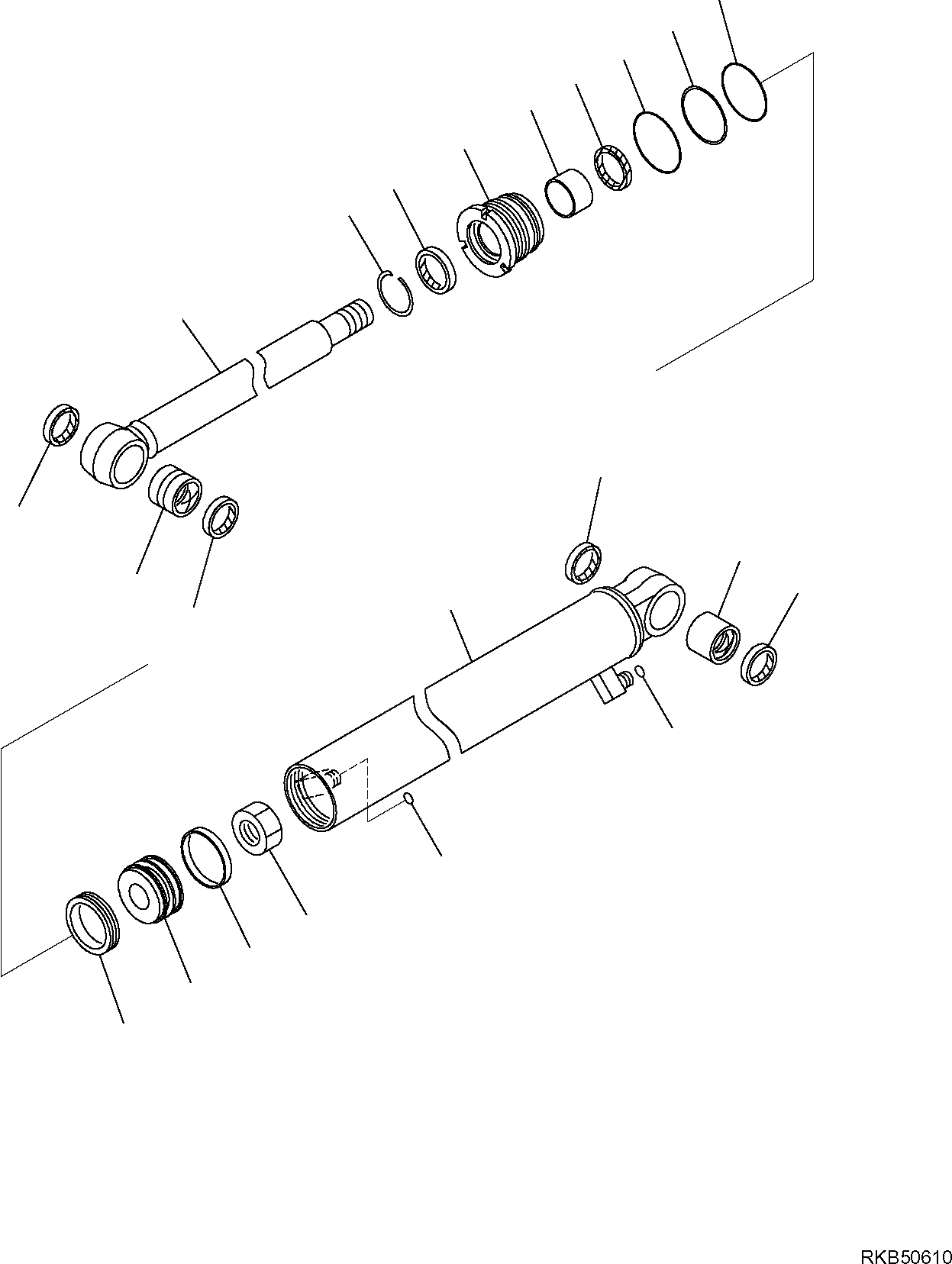 RKB50610