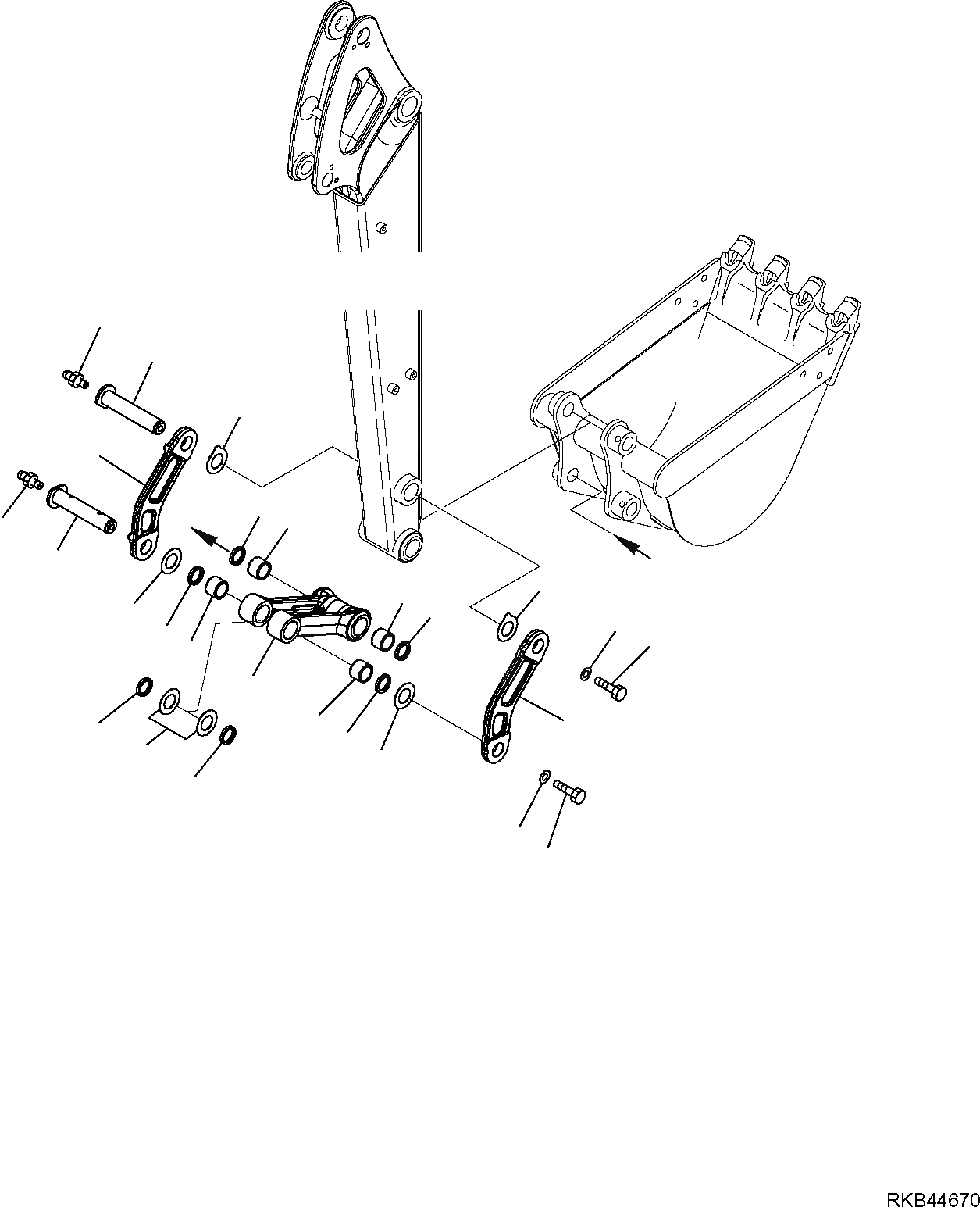 RKB44670