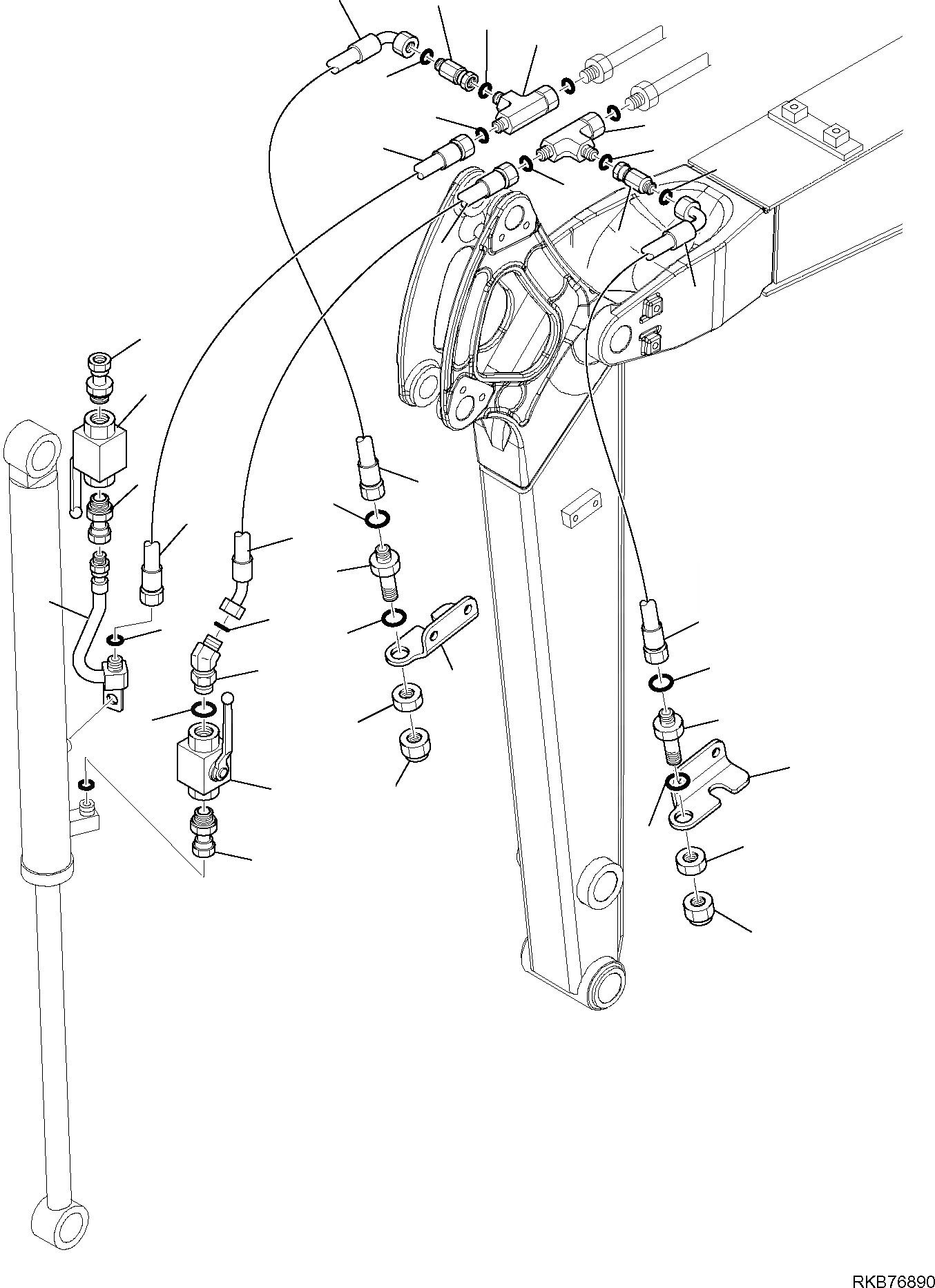 RKB76890