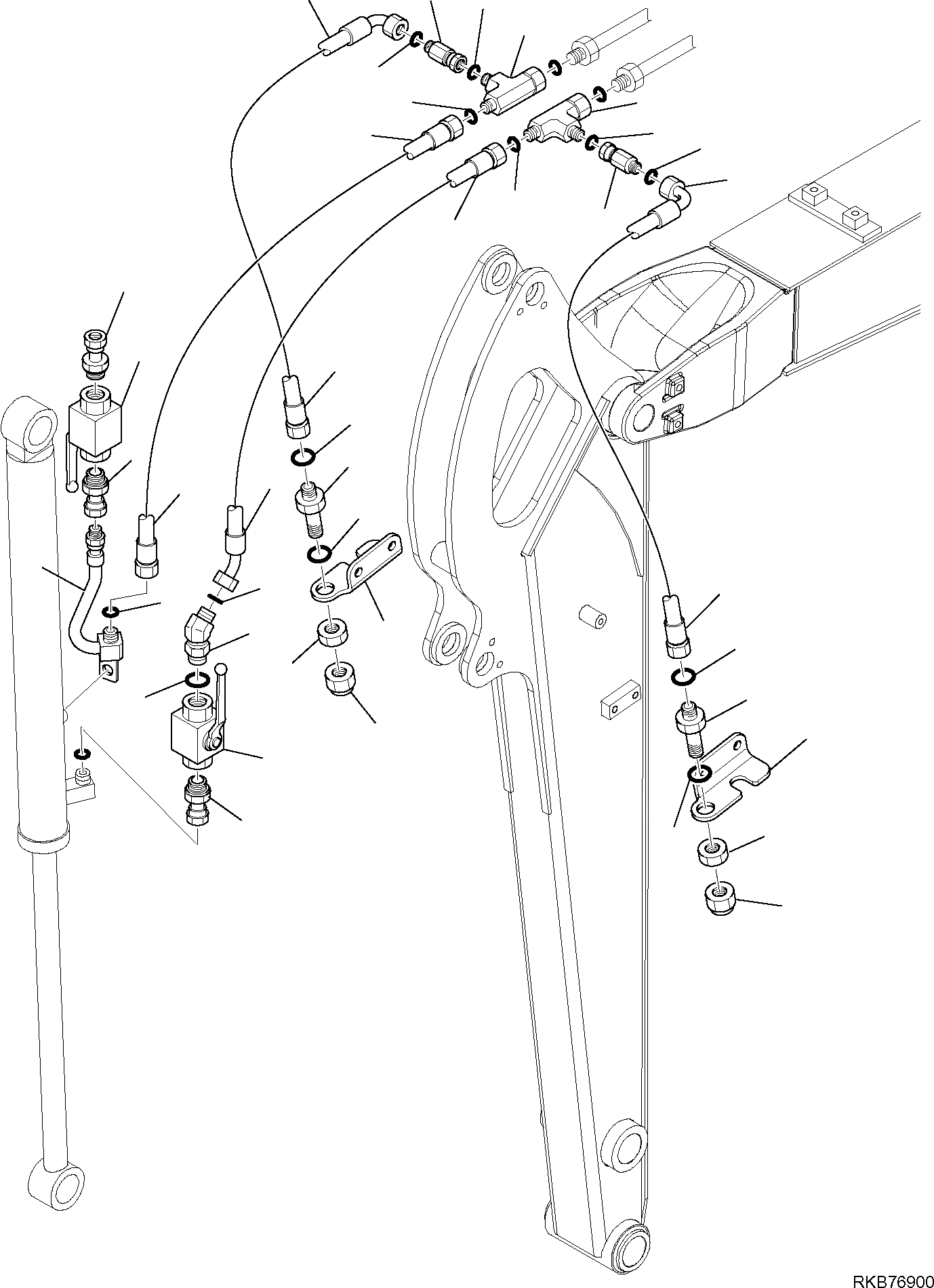 RKB76900