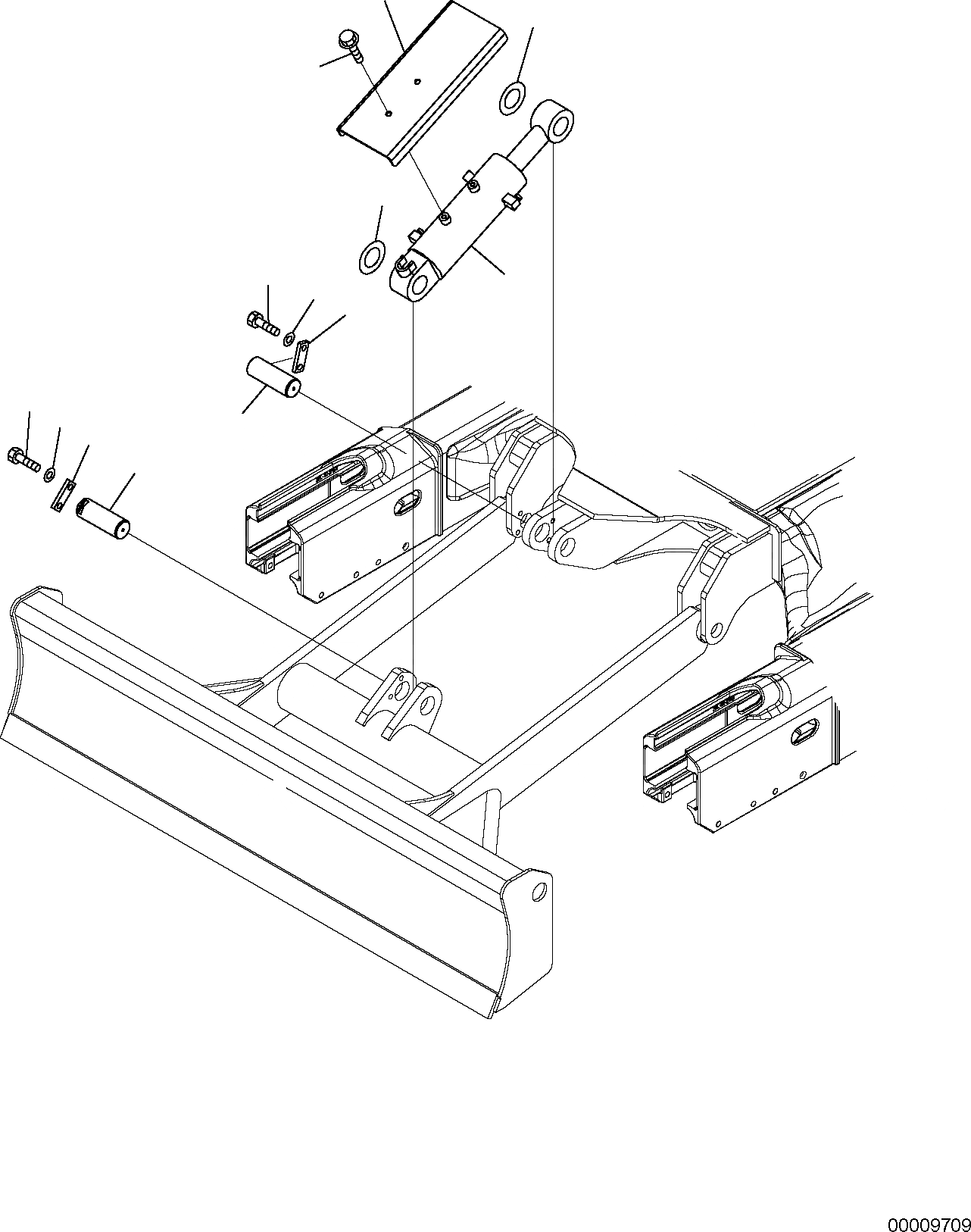 00009709