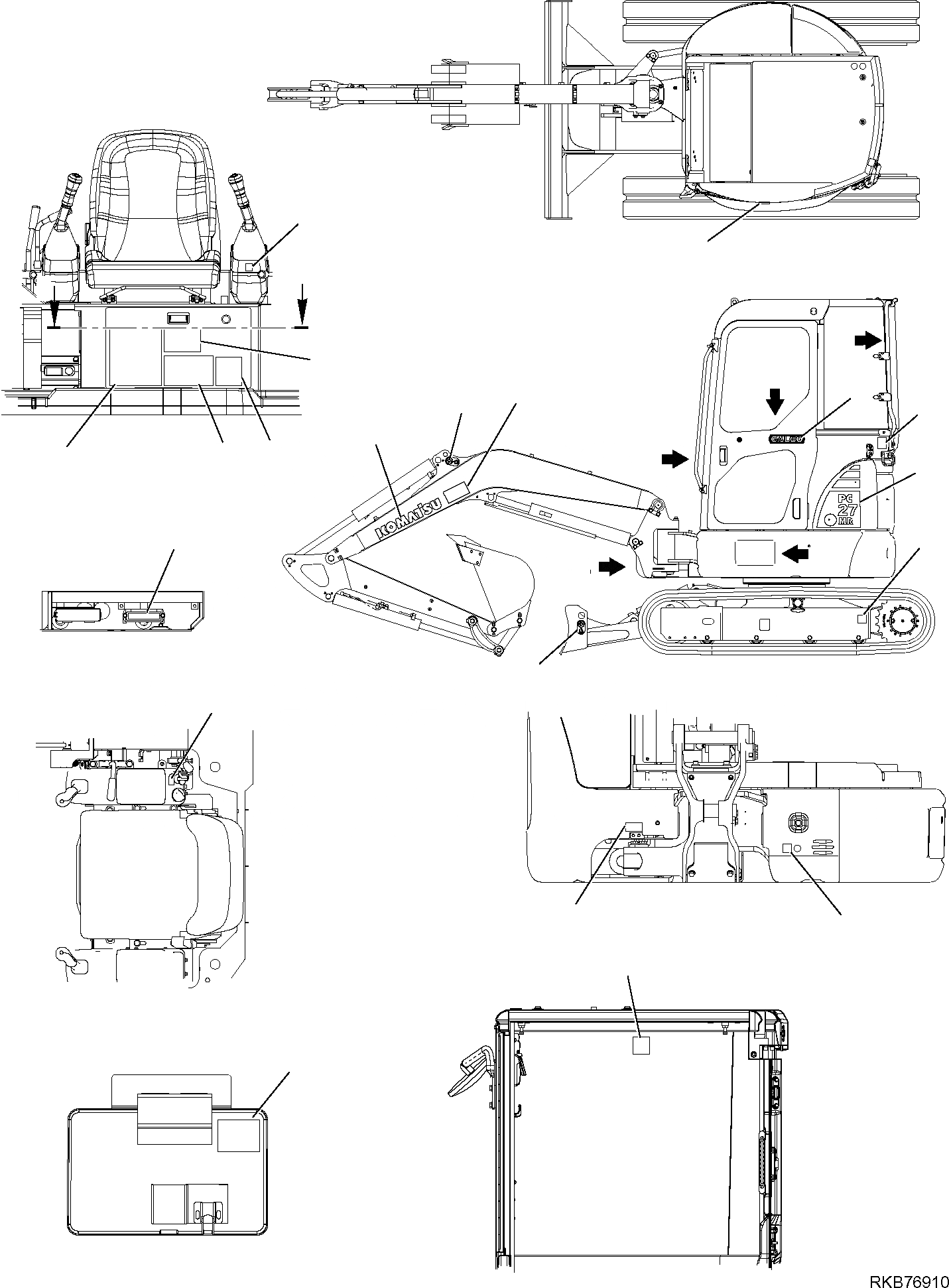 KOMATSU

GALEO

PC
27
MR

RKB76910