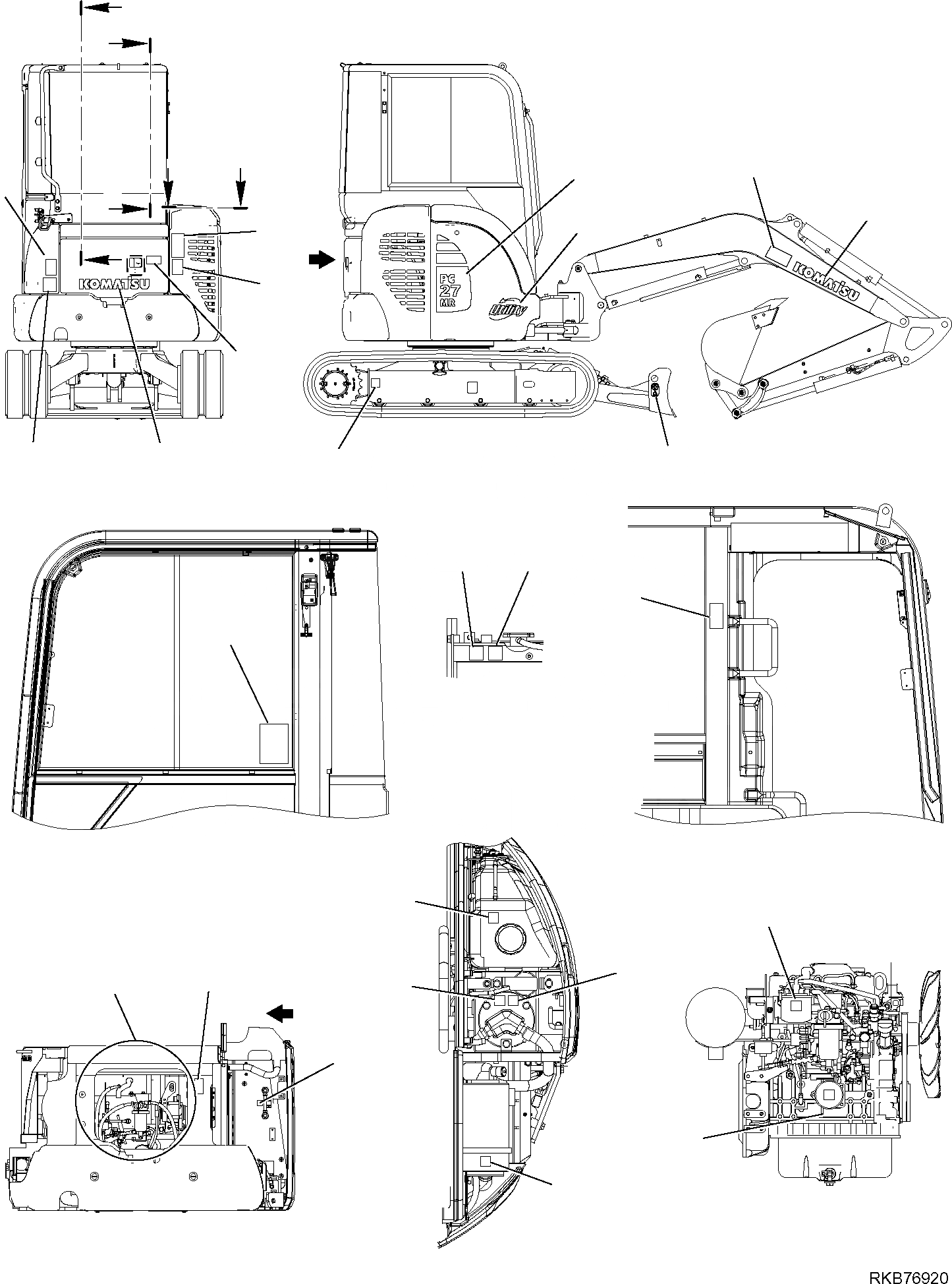 KOMATSU

PC
27
MR

Utility

KOMATSU

RKB76920