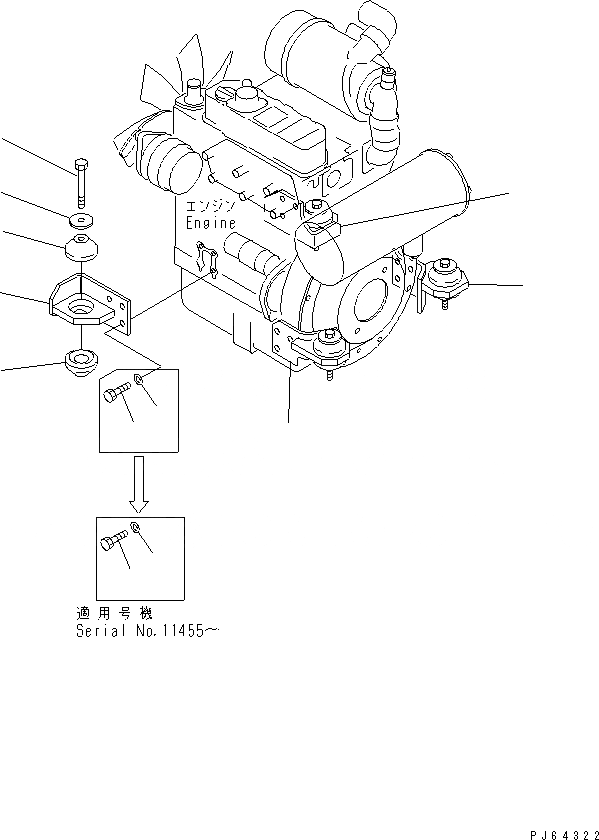 エンジン
Engine

適用号機
Serial No.11455~

PJ64322