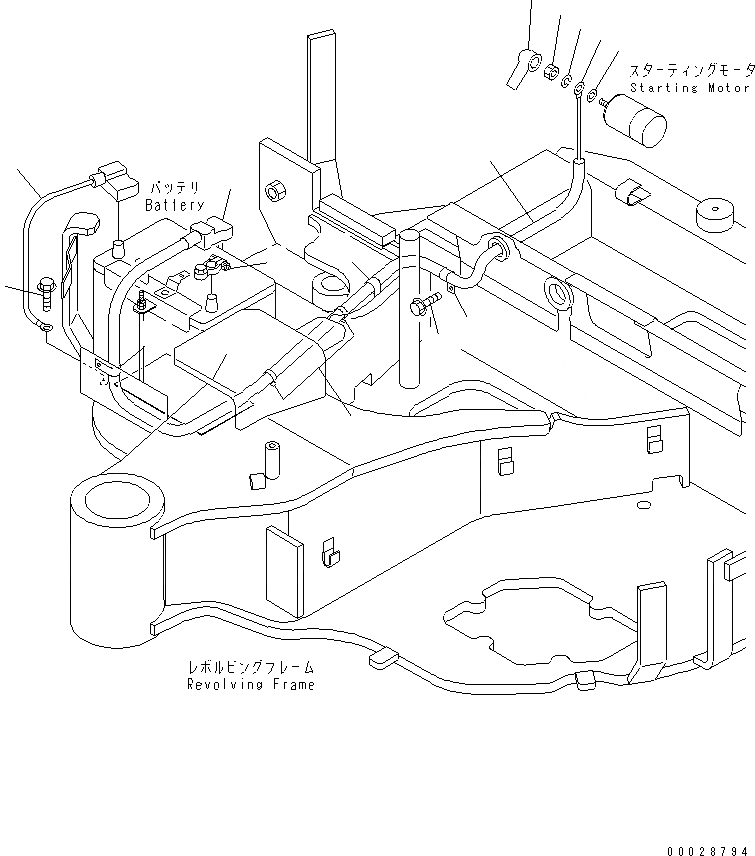 スターティングモータ
Starting Motor

バッテリ
Battery

レボルビングフレーム
Revolving Frame

00028794