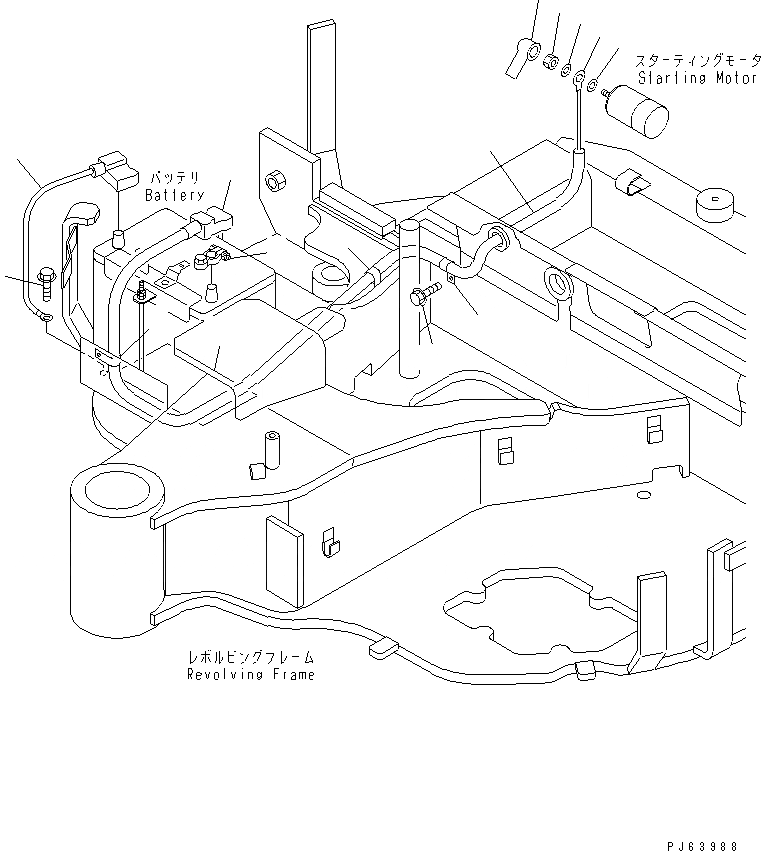 スターティングモータ
Starting Motor

バッテリ
Battery

レボルビングフレーム
Revolving Frame

PJ63988