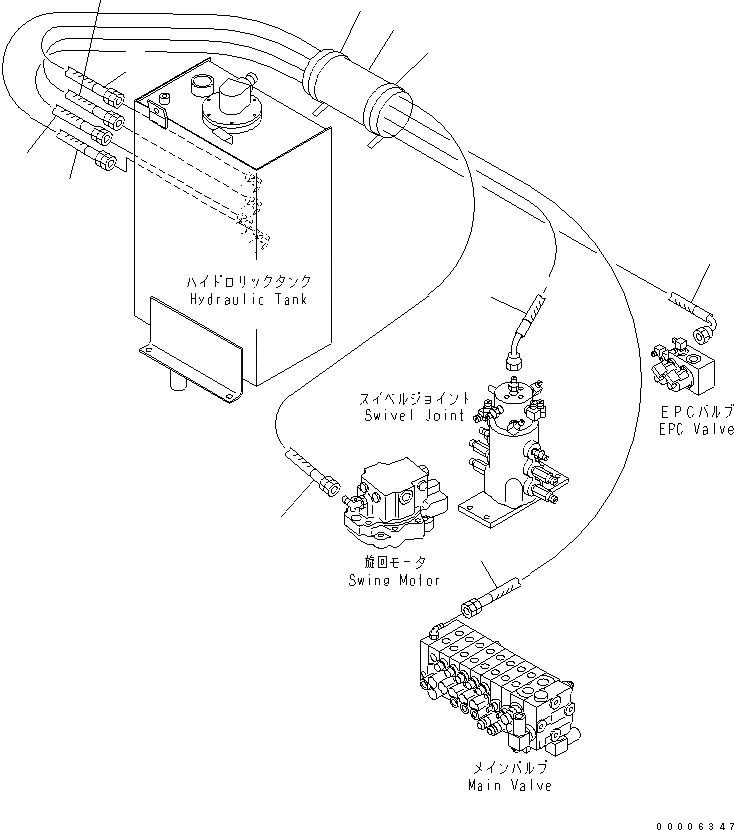 ハイドロリックタンク
Hydraulic Tank

スイベルジョイント
Swivel Joint

EPCバルブ
EPC Valve

旋回モータ
Swing Motor

メインバルブ
Main Valve

00006347