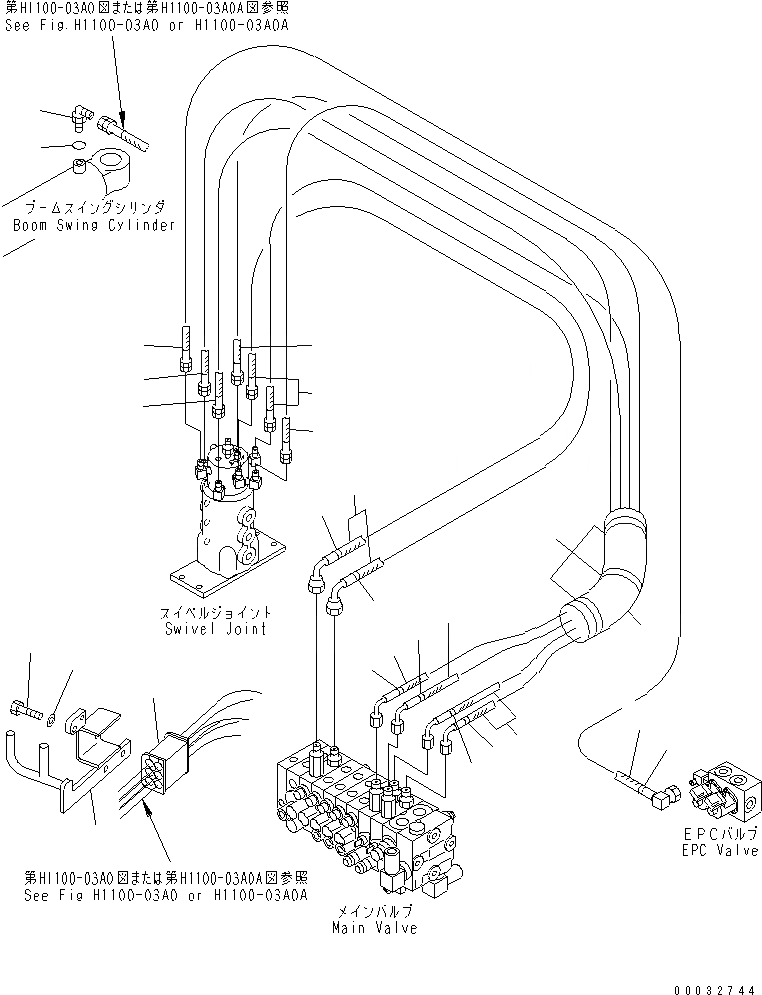 第H1100-03A0図または第H1100-03A0A図参照
See Fig H1100-03A0 or H1100-03A0A

ブームスイングシリンダ
Boom Swing Cylinder

スイベルジョイント
Swivel Joint

第H1100-03A0図または第H1100-03A0A図参照
See Fig H1100-03A0 or H1100-03A0A

メインバルブ
Main Valve

EPCバルブ
EPC Valve

00032744