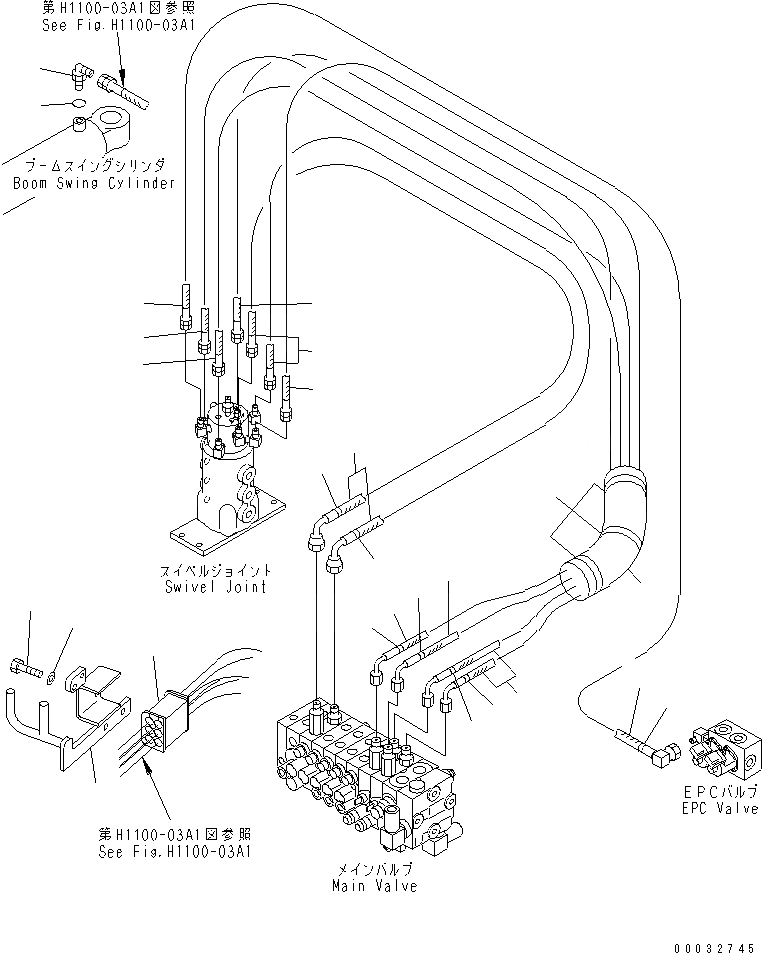 第H1100-03A1図参照
See Fig.H1100-03A1

ブームスイングシリンダ
Boom Swing Cylinder

スイベルジョイント
Swivel Joint

第H1100-03A1図参照
See Fig.H1100-03A1

メインバルブ
Main Valve

EPCバルブ
EPC Valve

00032745