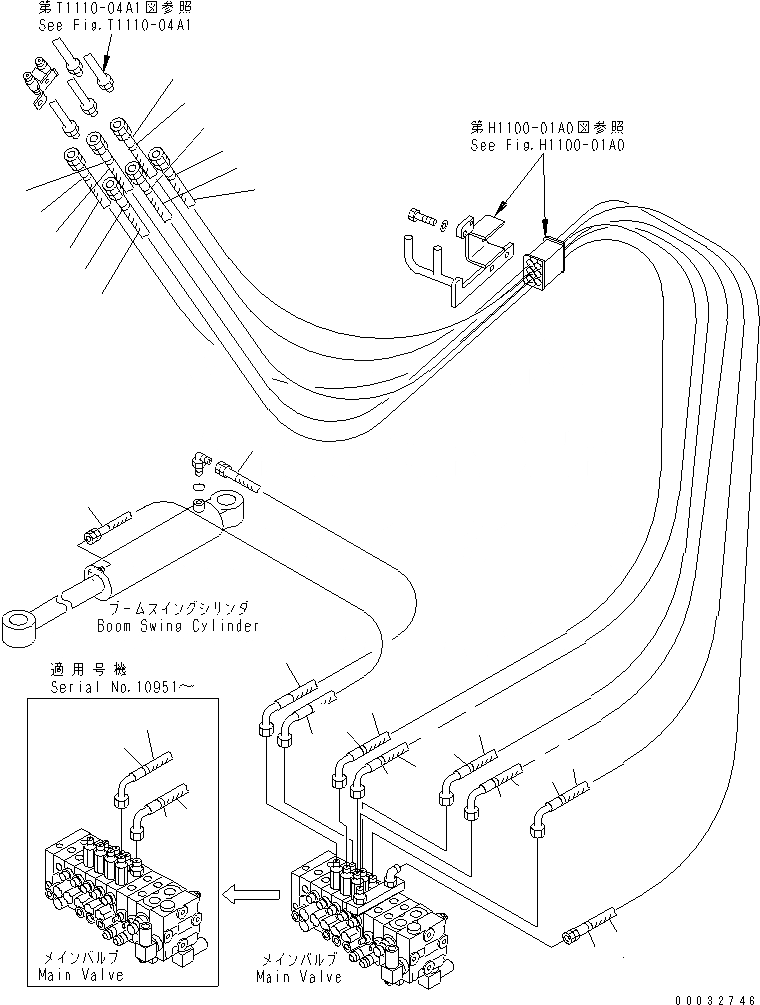 第T1110-04A1図参照
See Fig.T1110-04A1

第H1100-01A0図参照
See Fig.H1100-01A0

ブームスイングシリンダ
Boom Swing Cylinder

適用号機
Serial No.10951～

メインバルブ
Main Valve

メインバルブ
Main Valve

00032746