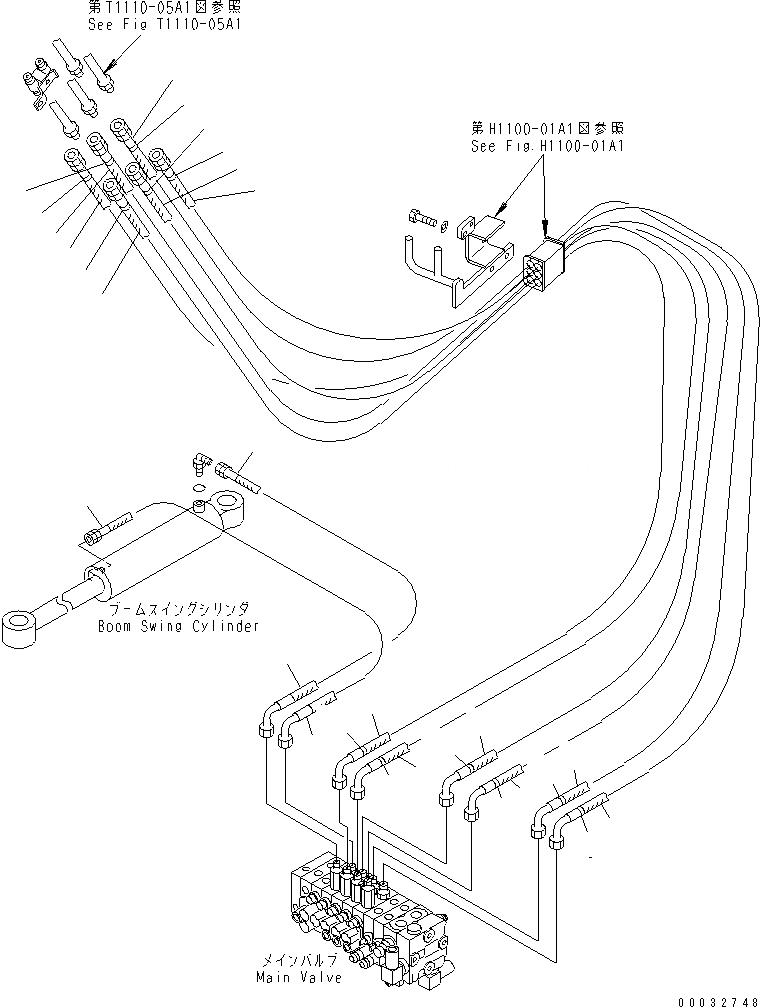 第T1110-05A1図参照
See Fig T1110-05A1

第H1100-01A1図参照
See Fig.H1100-01A1

ブームスイングシリンダ
Boom Swing Cylinder

メインバルブ
Main Valve

00032748