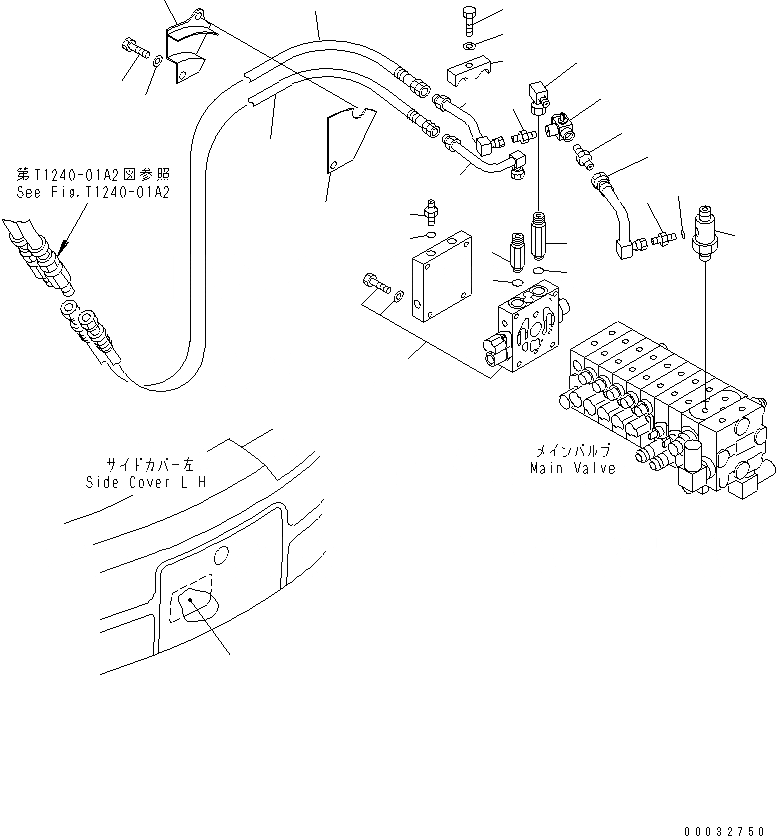 第T1240-01A2図参照
See Fig.T1240-01A2

サイドカバー左
Side Cover L H

メインバルブ
Main Valve

00032750