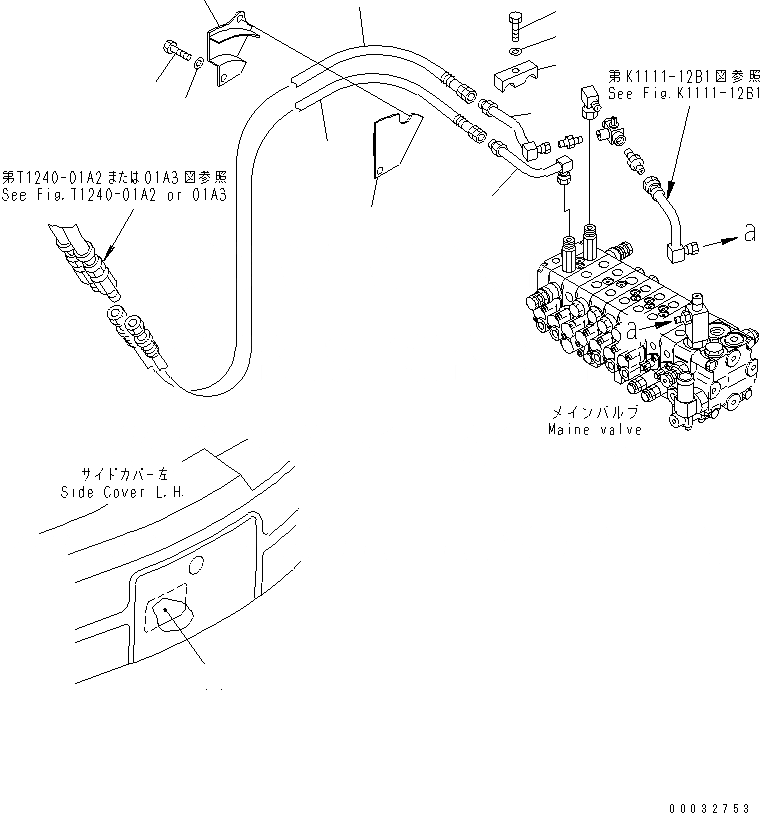 第K1111-12B1図参照
See Fig.K1111-12B1

第T1240-01A2または01A3図参照
See Fig.T1240-01A2 or 01A3

a

a

メインバルブ
Maine valve

サイドカバー左
Side Cover L.H.

00032753