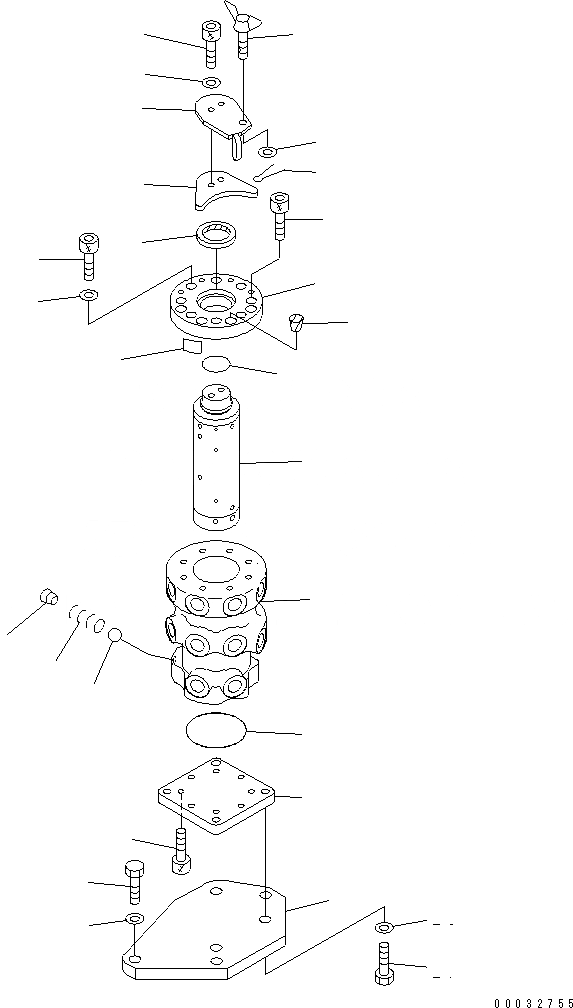 00032755