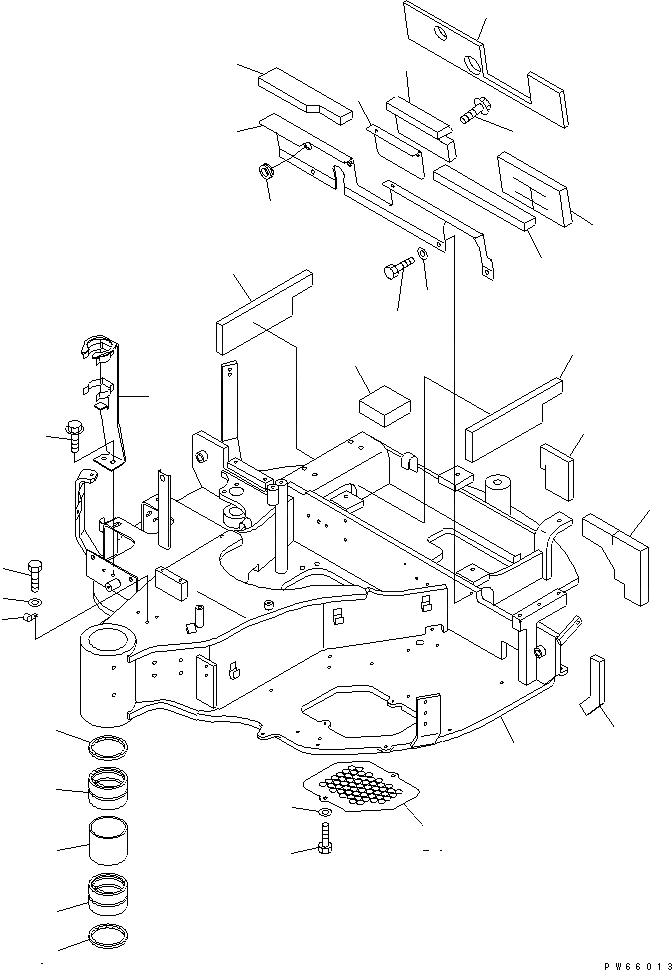 PW66013