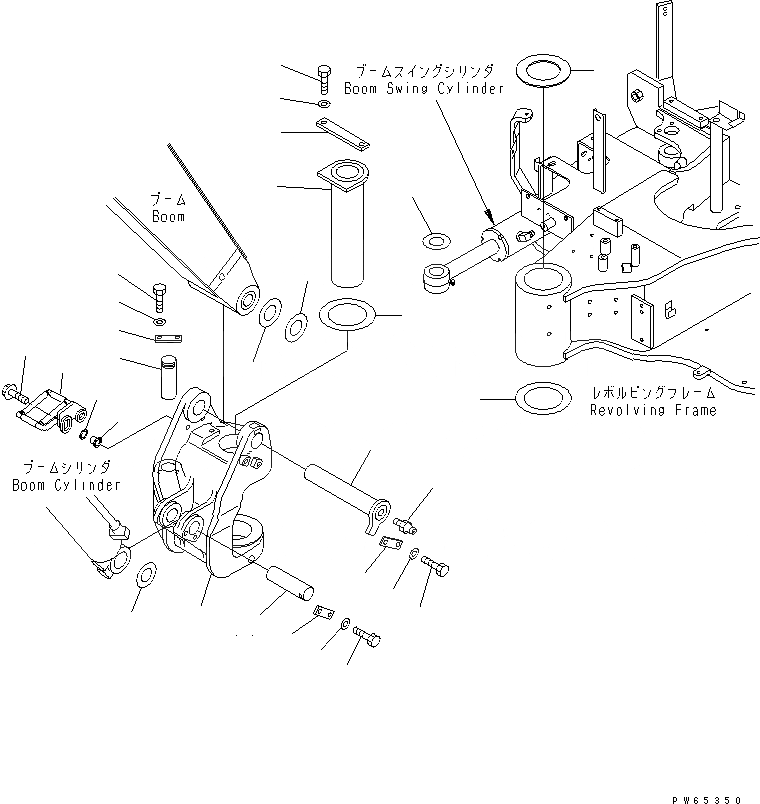 ブームスイングシリンダ
Boom Swing Cylinder

ブーム
Boom

レボルビングフレーム
Revolving Frame

ブームシリンダ
Boom Cylinder

PW65350