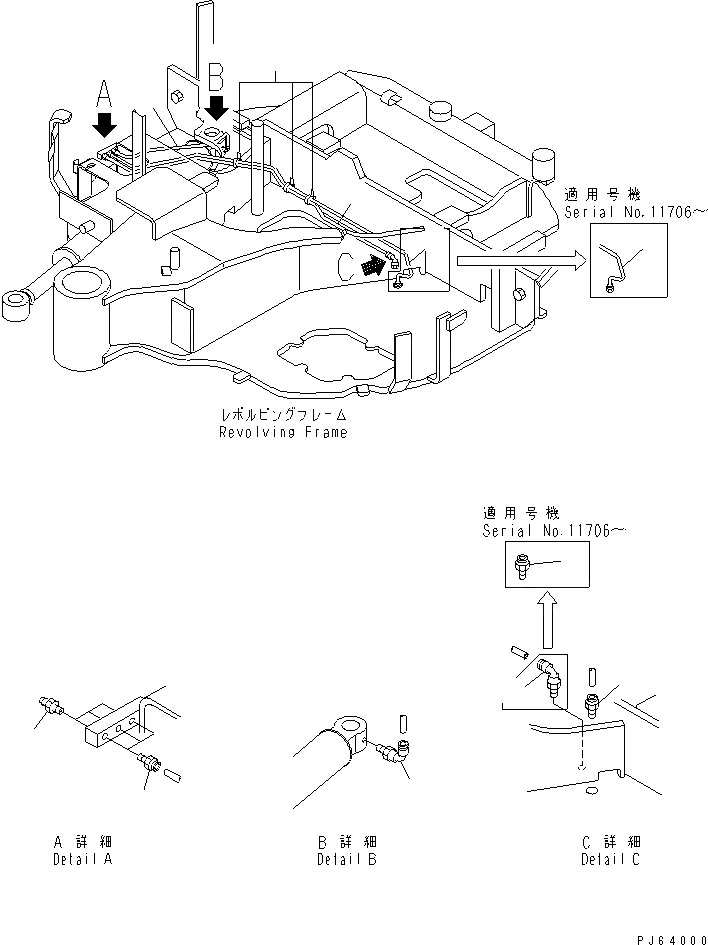 A

B

C

適用号機
Serial No.11706~

レボルビングフレーム
Revolving Frame

適用号機
Serial No.11706~

A 詳細
Detail A

B 詳細
Detail B

C 詳細
Detail C

PJ64000