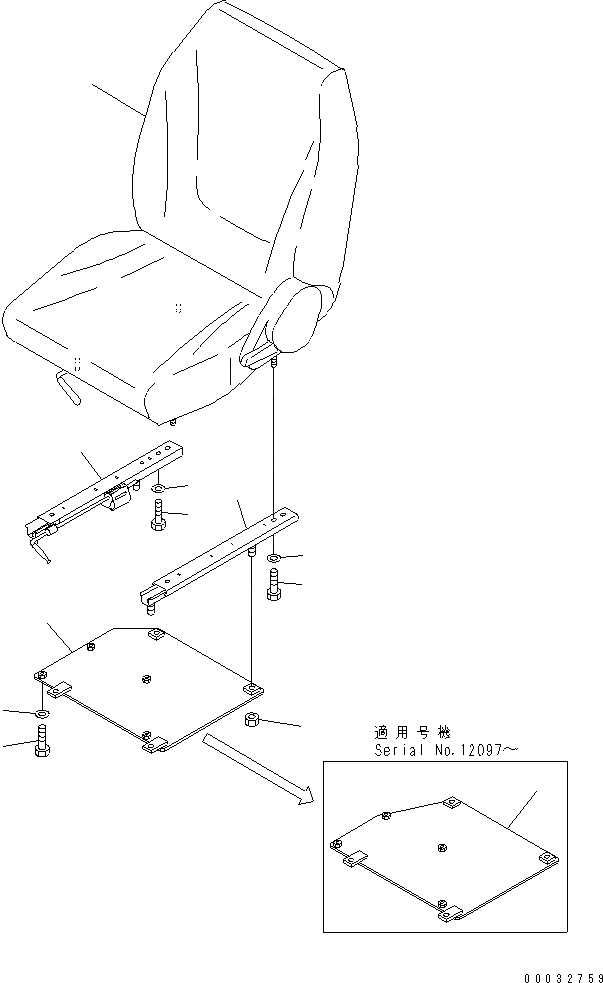 適用号機
Serial No.12097~

00032759