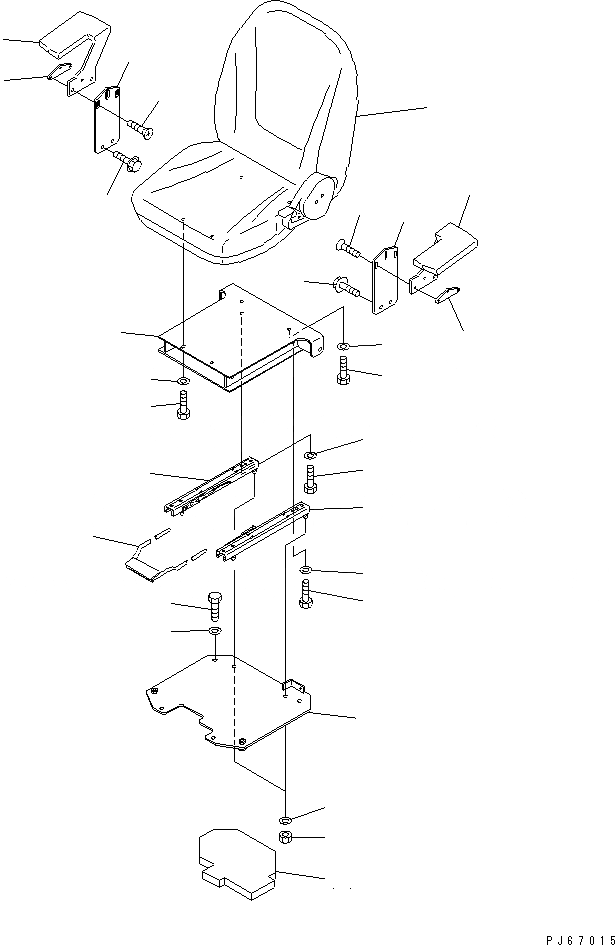 PJ67015