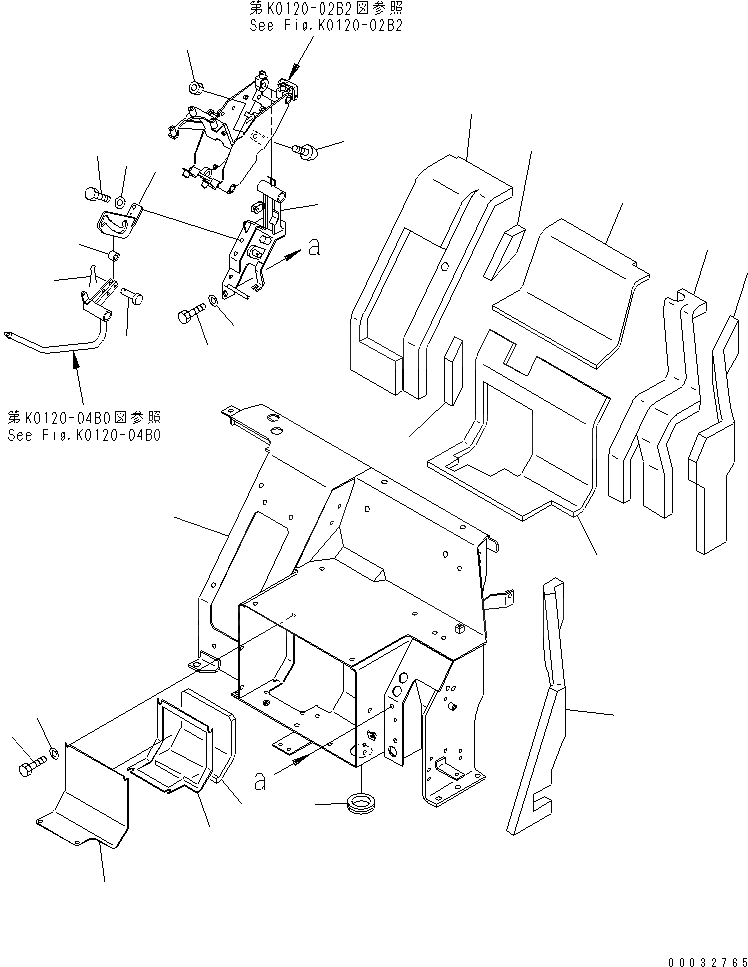 第K0120-02B2図参照
See Fig.K0120-02B2

a

第K0120-04B0図参照
See Fig.K0120-04B0

a

00032765