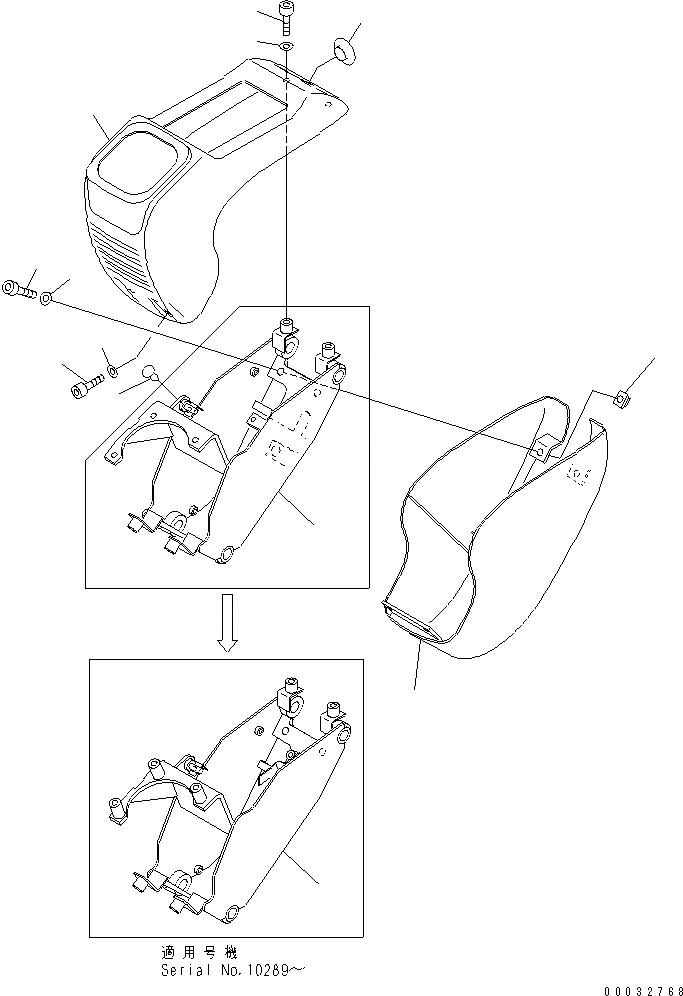 適用号機
Serial No.10289~

00032768